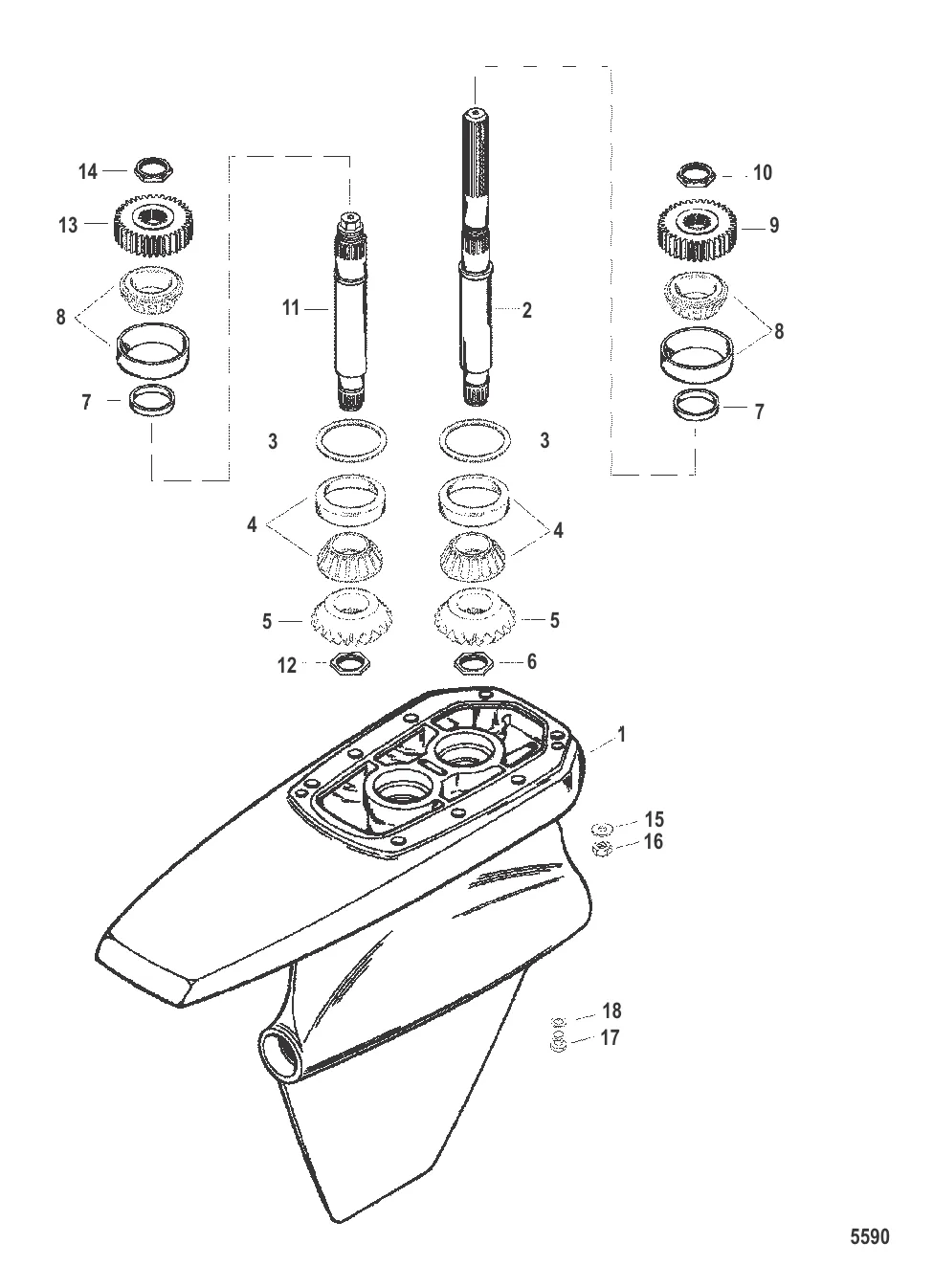 14
10
13
9
8
11
2
8
7
7
3
3
4
4
5
5
12
6
1
15
16
18
17
5590