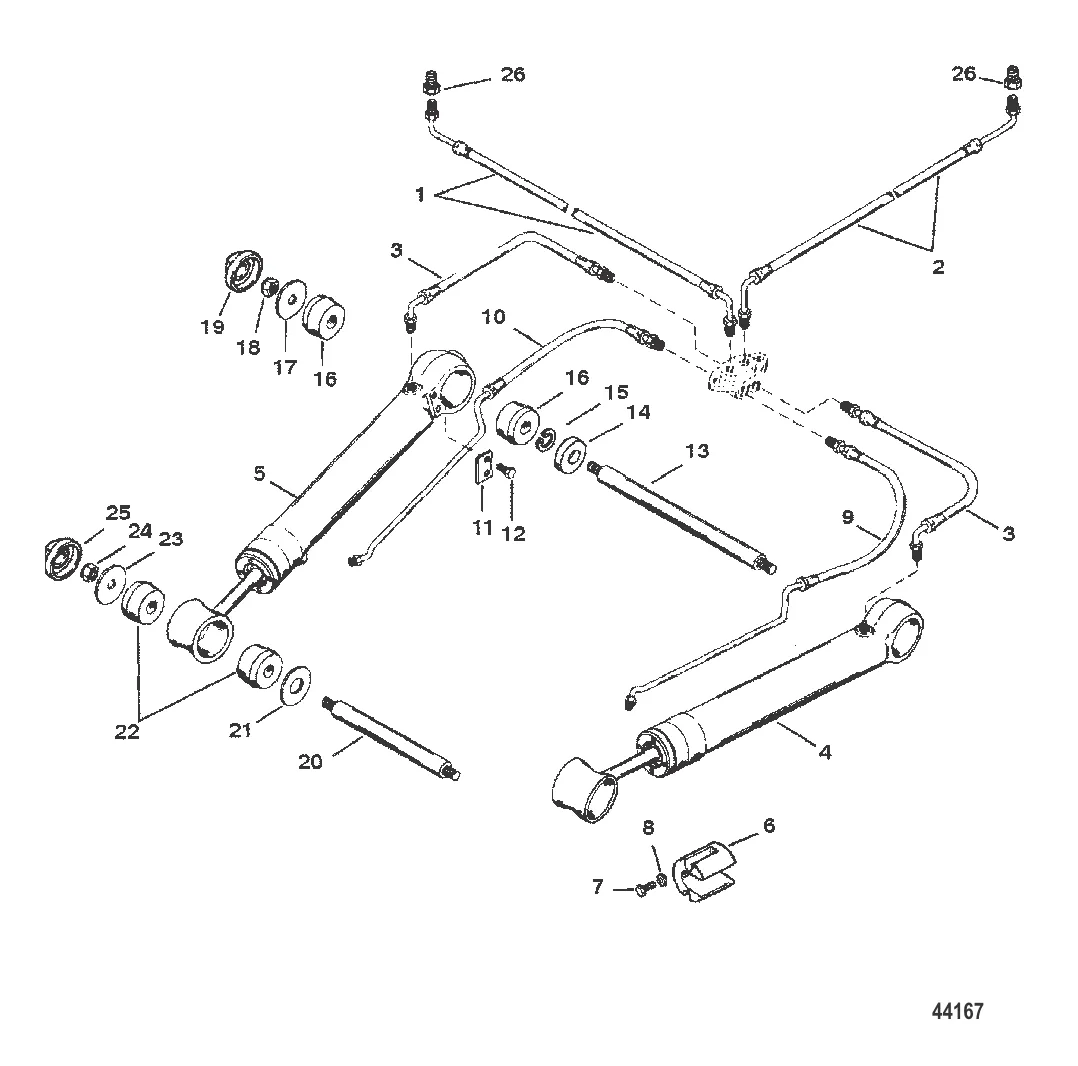 26
26
1
2
3
19
18
17
16
10
16
15
14
13
5
11
12
9
3
25
24
23
22
21
20
4
8
6
7
44167