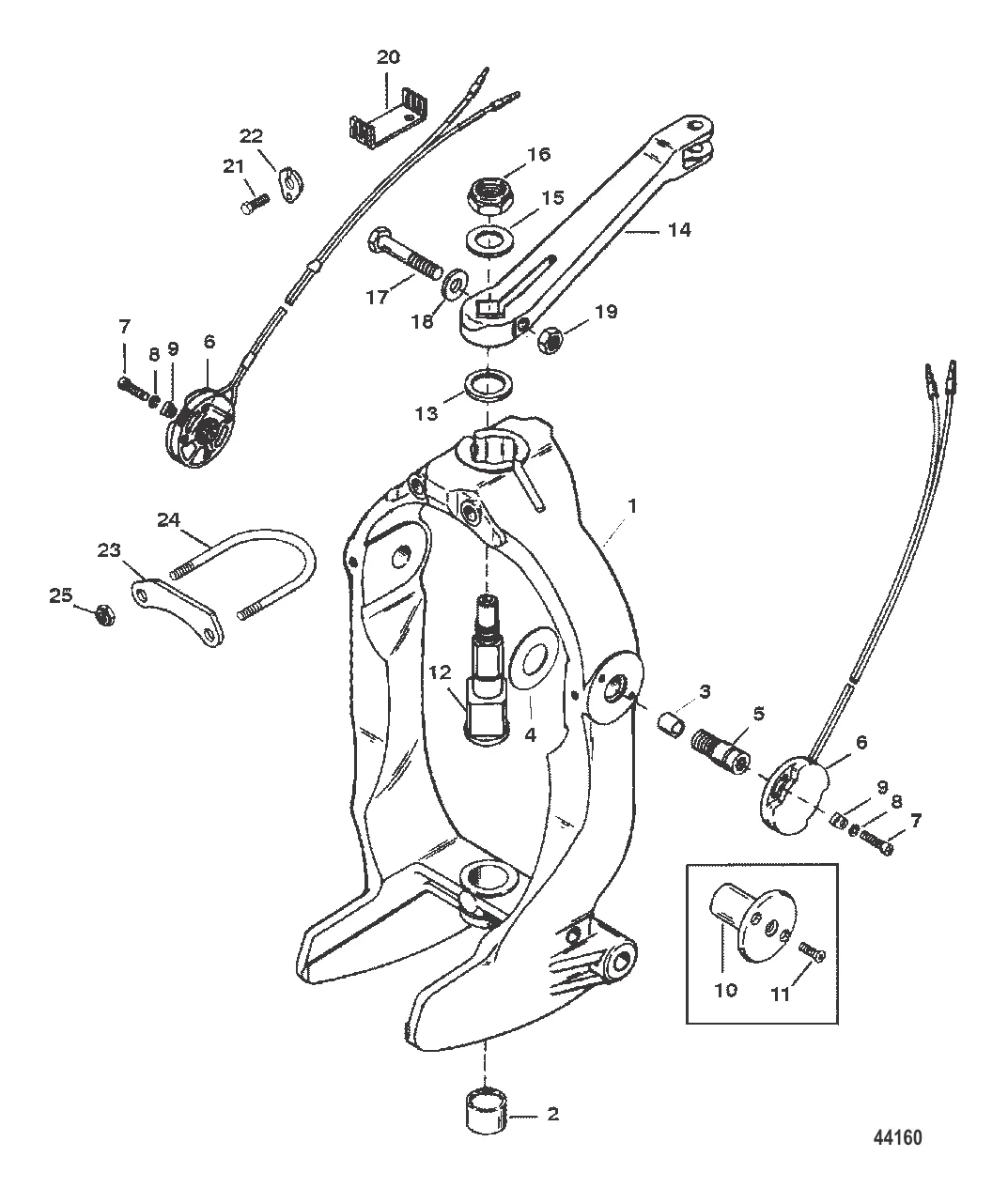 20
22
21
16
15
14
17
18
19
7
8
9
6
13
1
24
23
25
12
4
3
5
6
9
8
7
10
11
2
44160