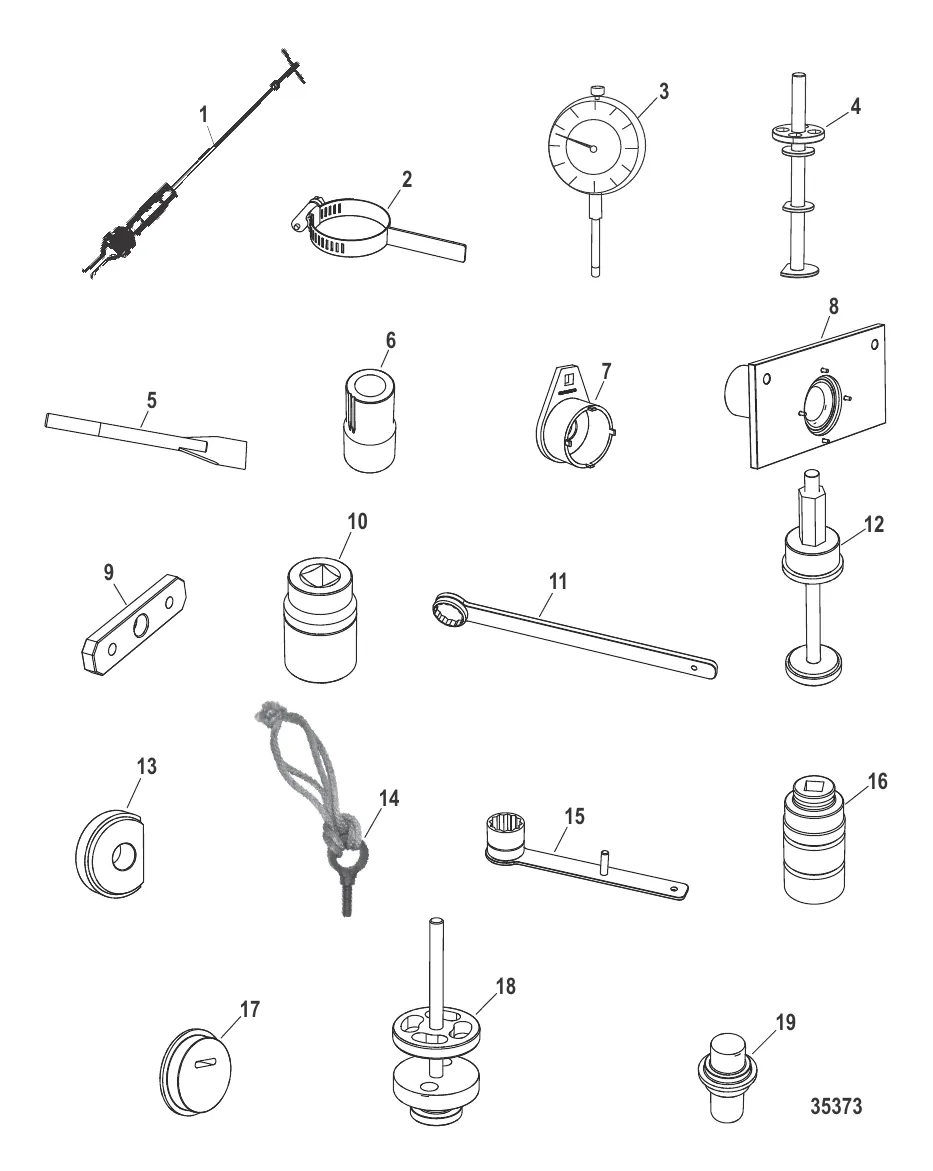 1
2
3
4
5
6
7
8
9
10
11
12
13
14
15
16
17
18
19
35373