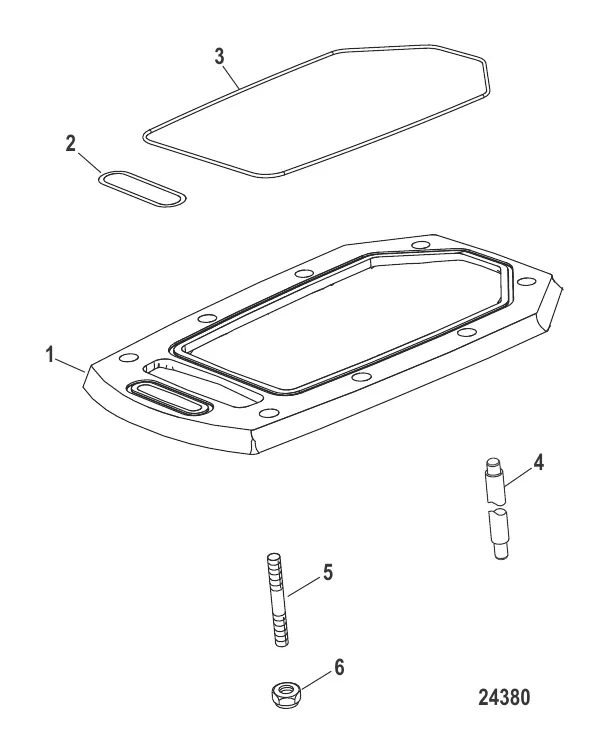 3
2
1
4
5
6
24380