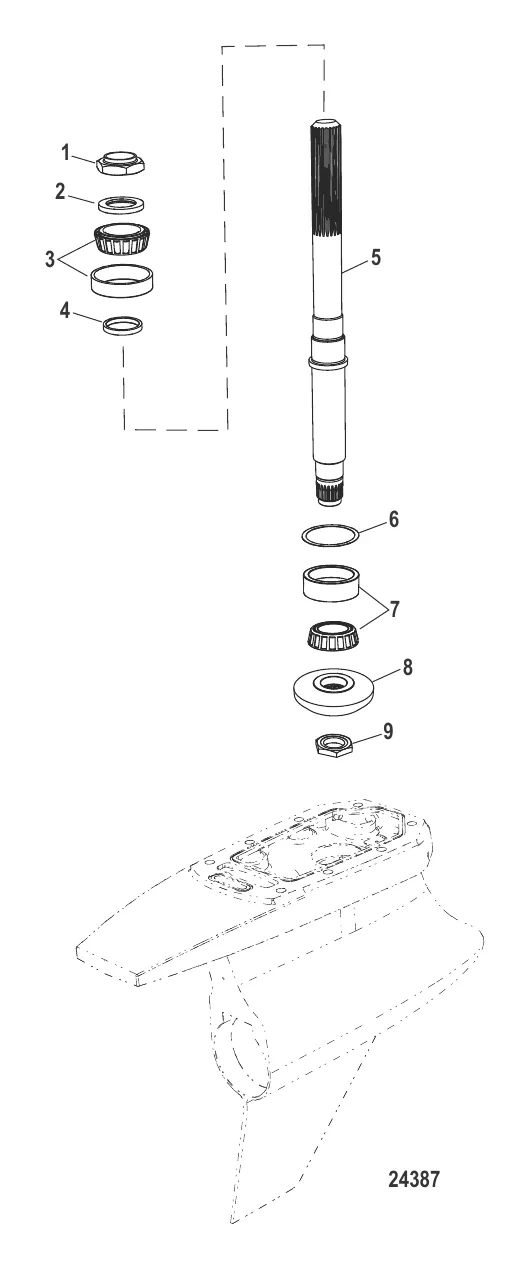 1
2
3
4
5
6
7
8
9
24387