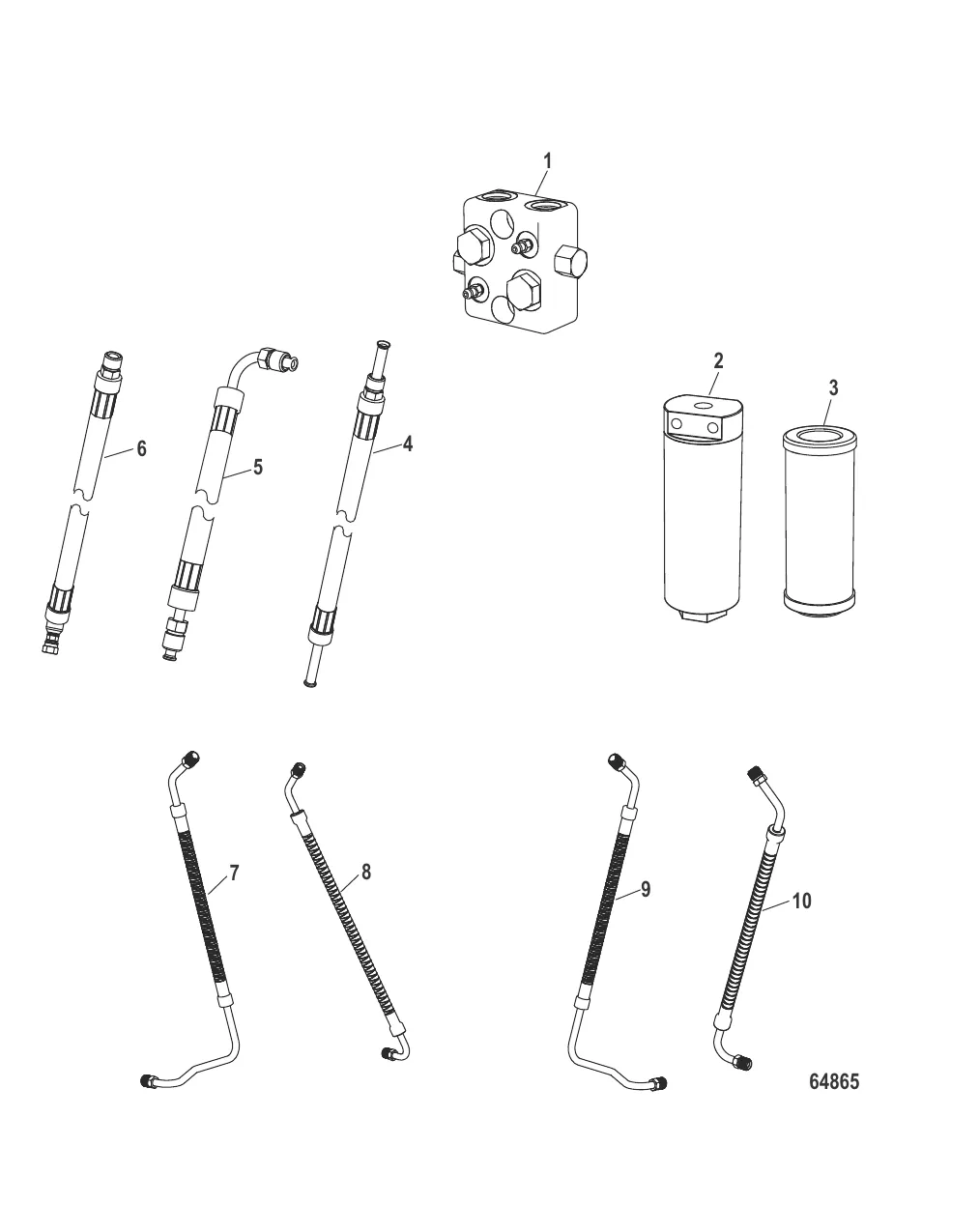 1

2

3

6

5

4

7

8

9

10

64865