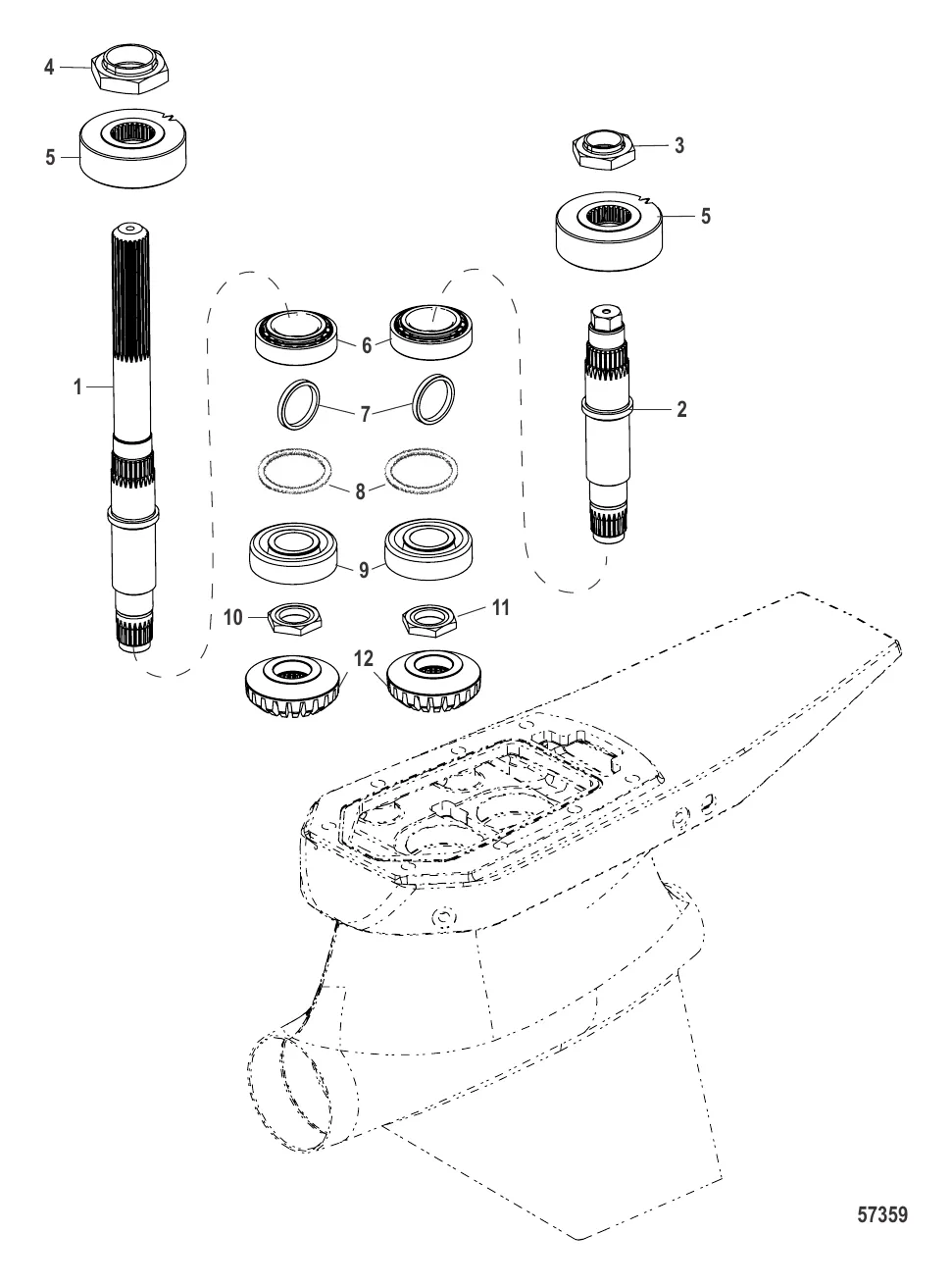 4
5
3
5
1
6
7
2
8
9
10
11
12
57359