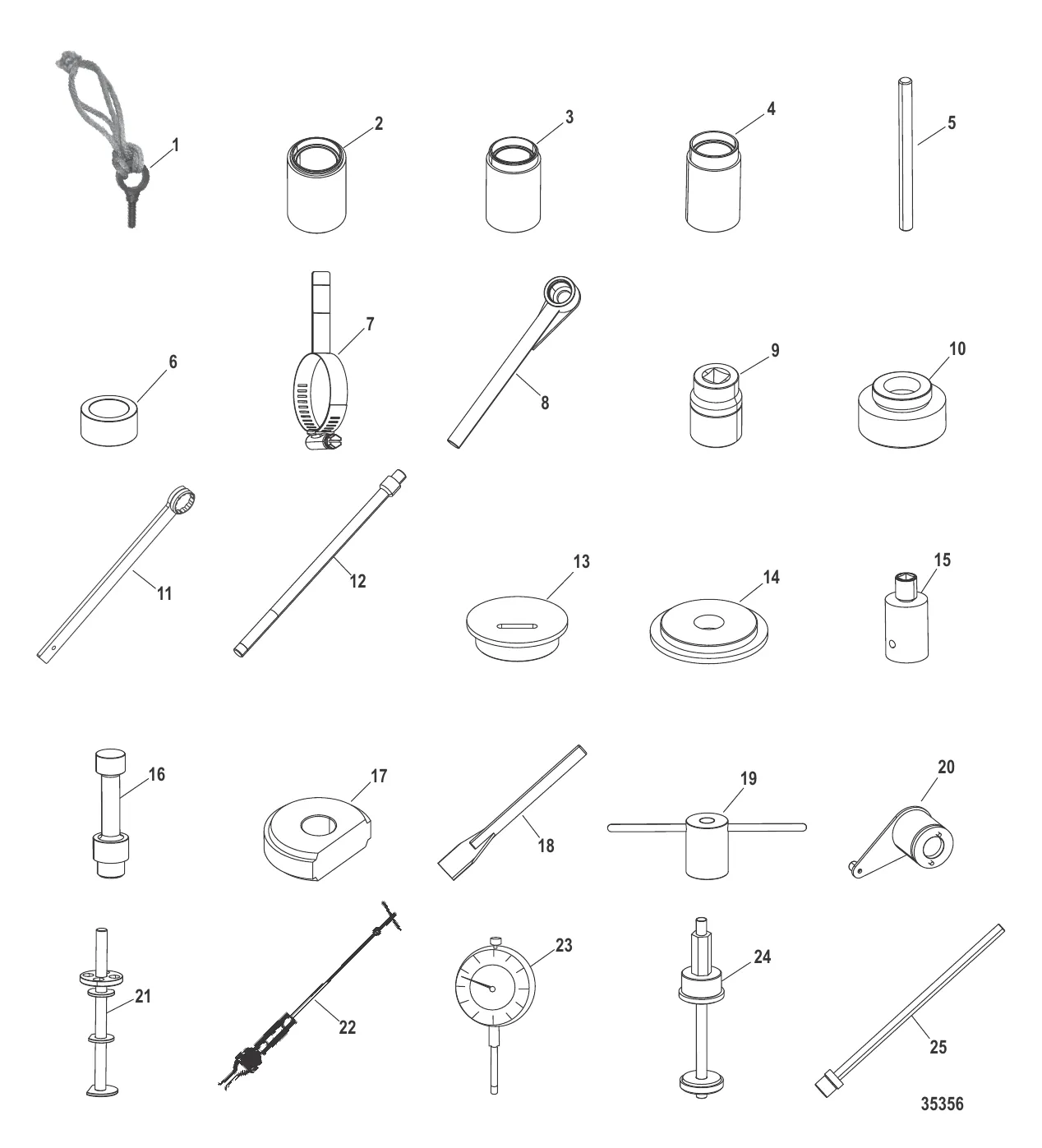 1
2
3
4
5
6
7
8
9
10
11
12
13
14
15
16
17
18
19
20
21
22
23
24
25
35356