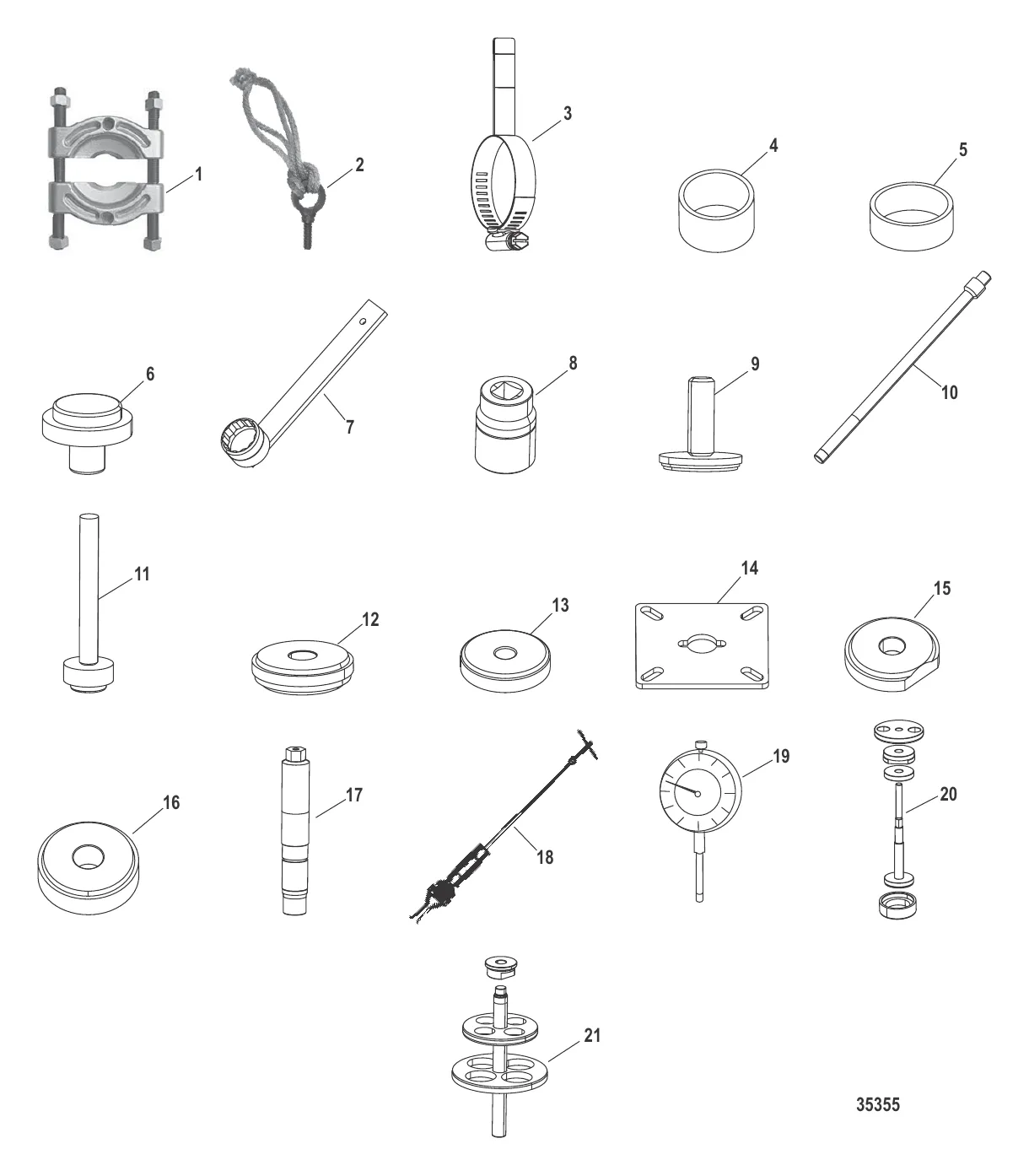 1
2
3
4
5
6
7
8
9
10
11
12
13
14
15
16
17
18
19
20
21
35355