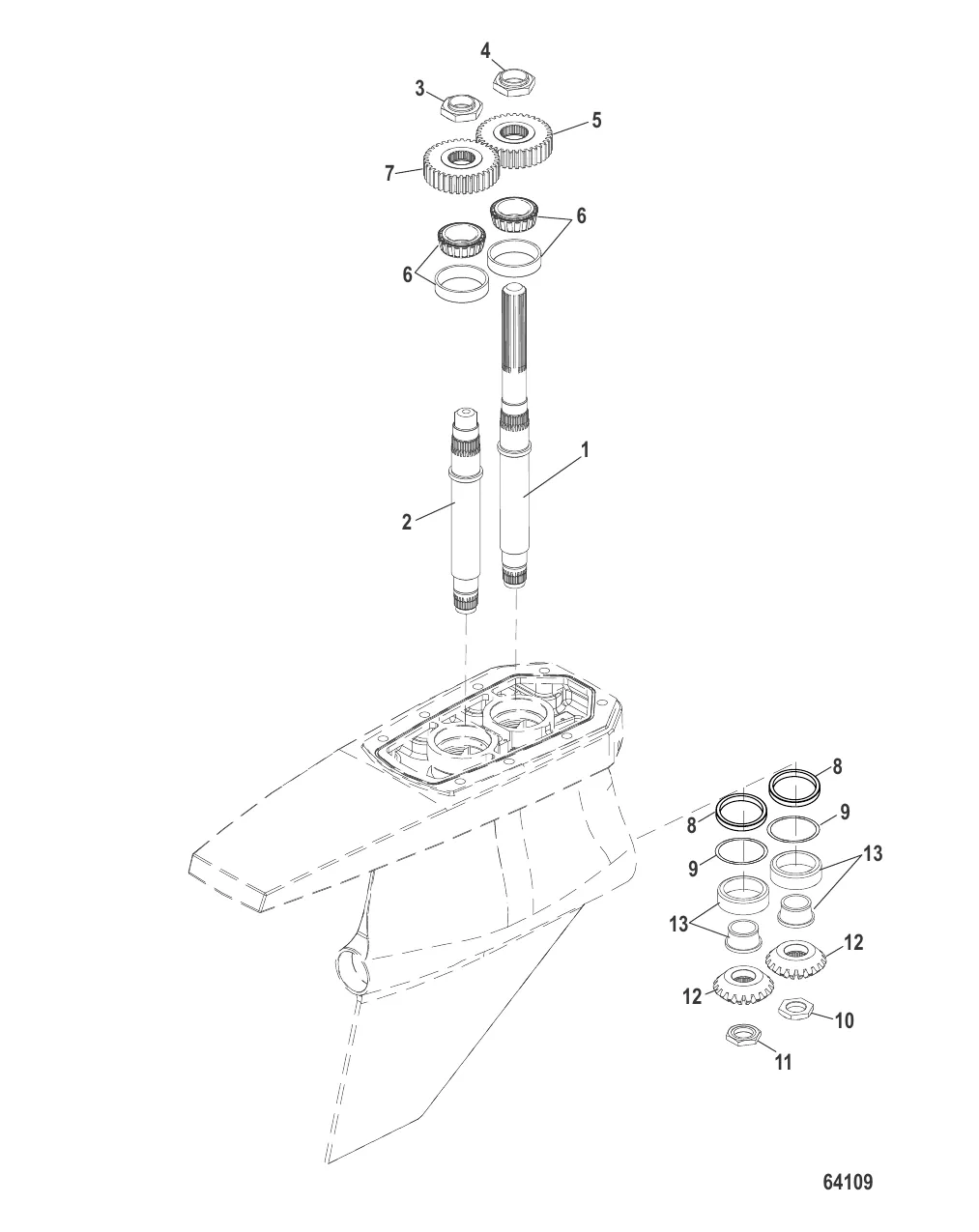 4
3
5
7
6
6
1
2
8
8
9
9
13
13
12
12
10
11
64109