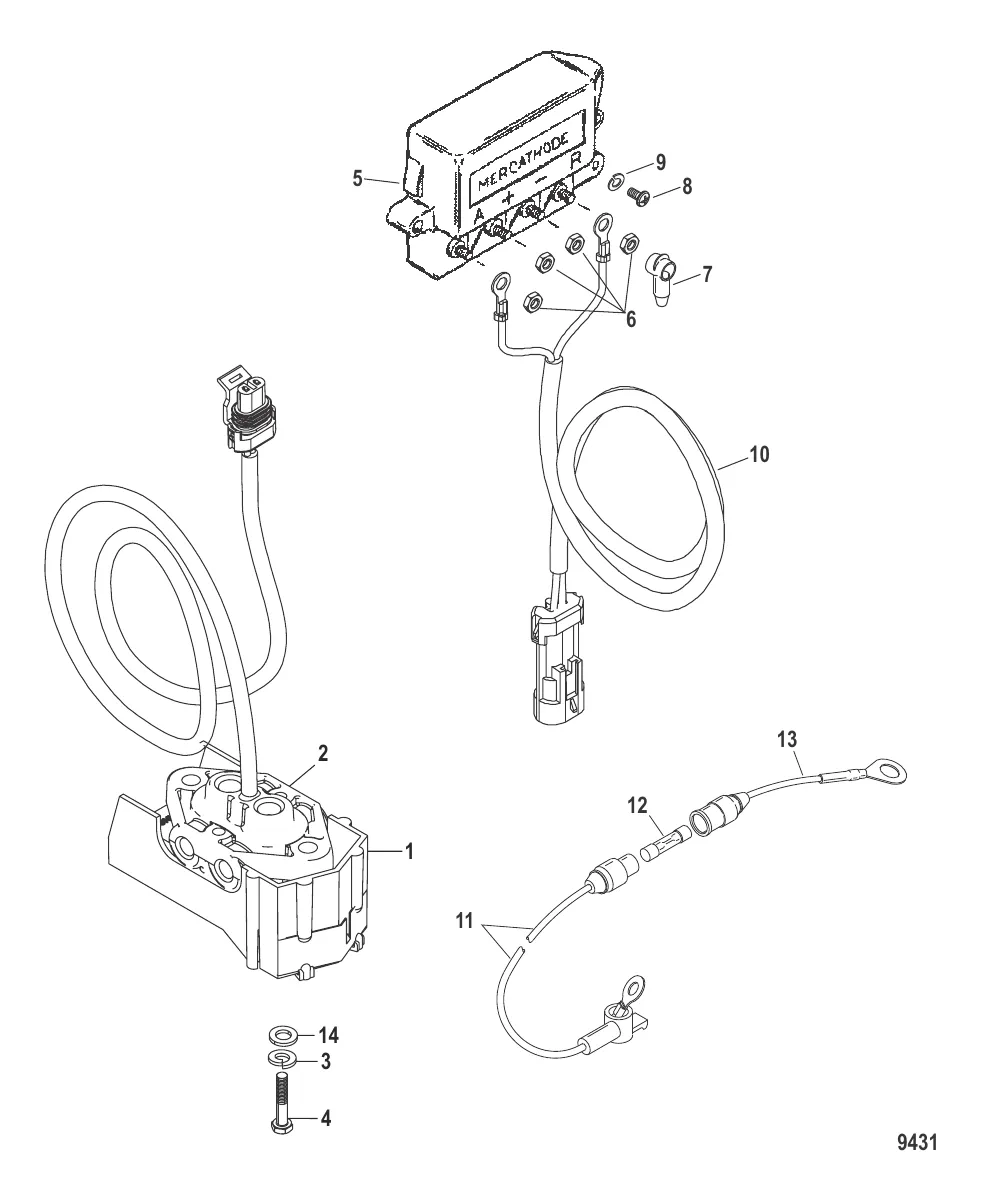 MERCATHODE
A + − R
5
9
8
7
6
10
2
1
13
12
11
14
3
4
9431