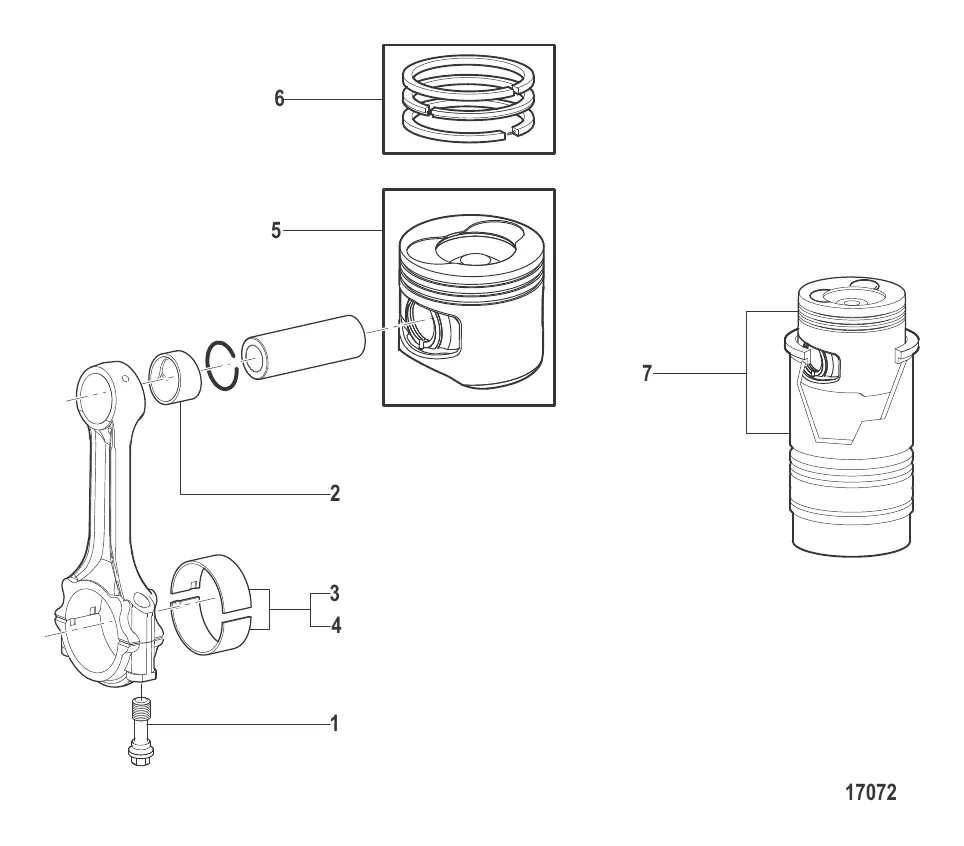 6

5

7

2

3

4

1

17072