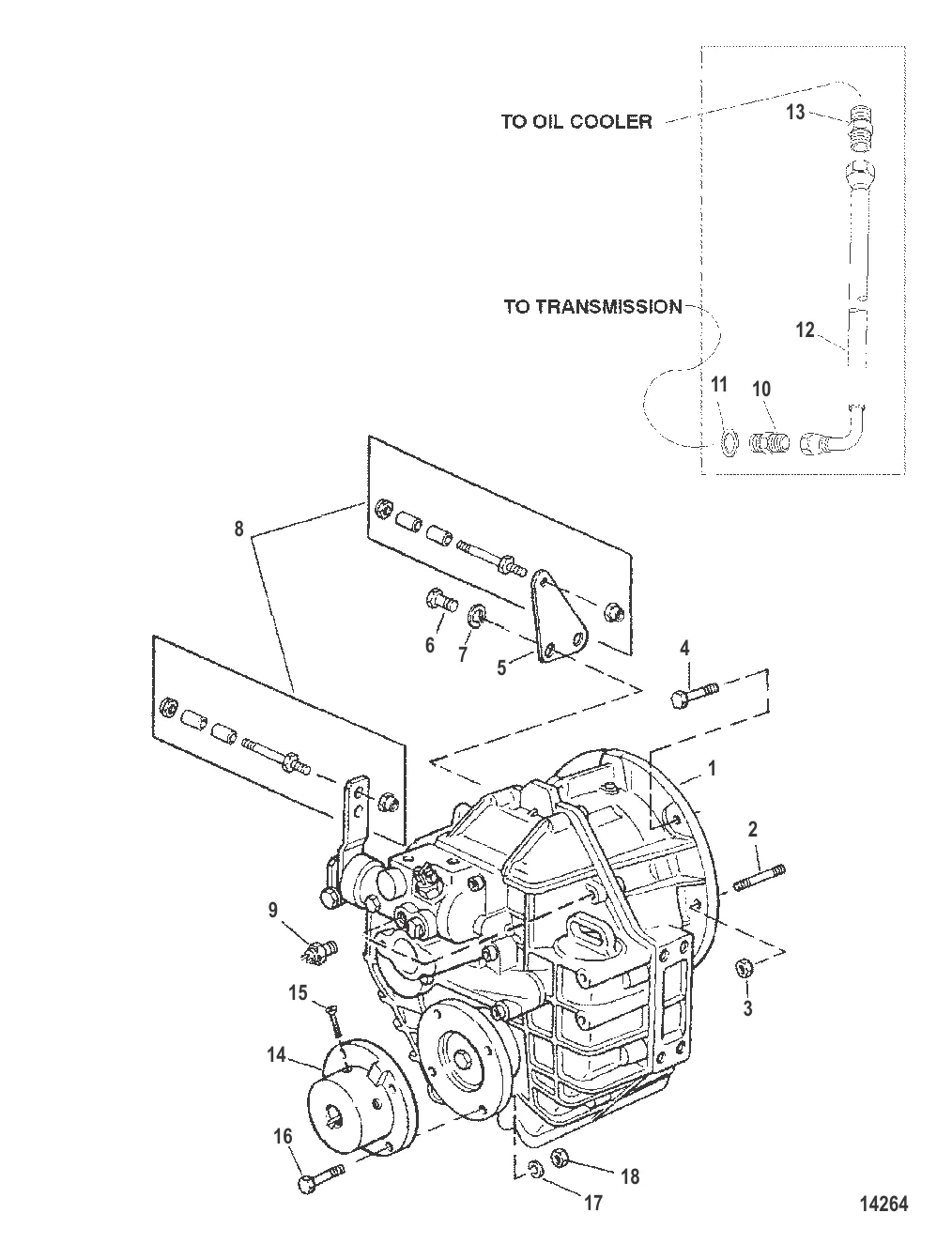 TO OIL COOLER
13
TO TRANSMISSION
12
11
10
8
6
7
5
4
1
2
9
3
15
14
16
18
17
14264