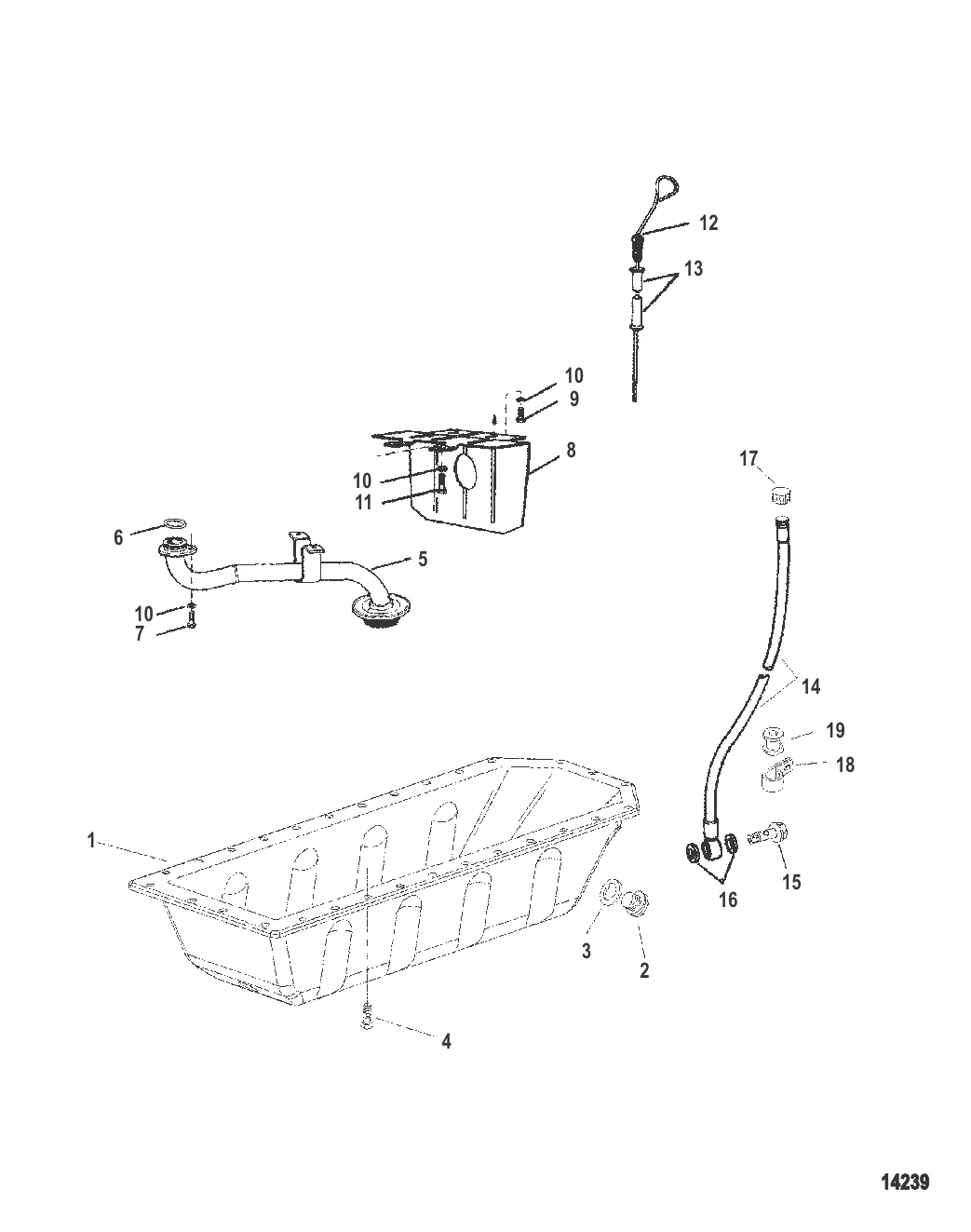 12
13
10
9
8
10
11
17
6
5
10
7
14
19
18
1
15
16
3
2
4
14239