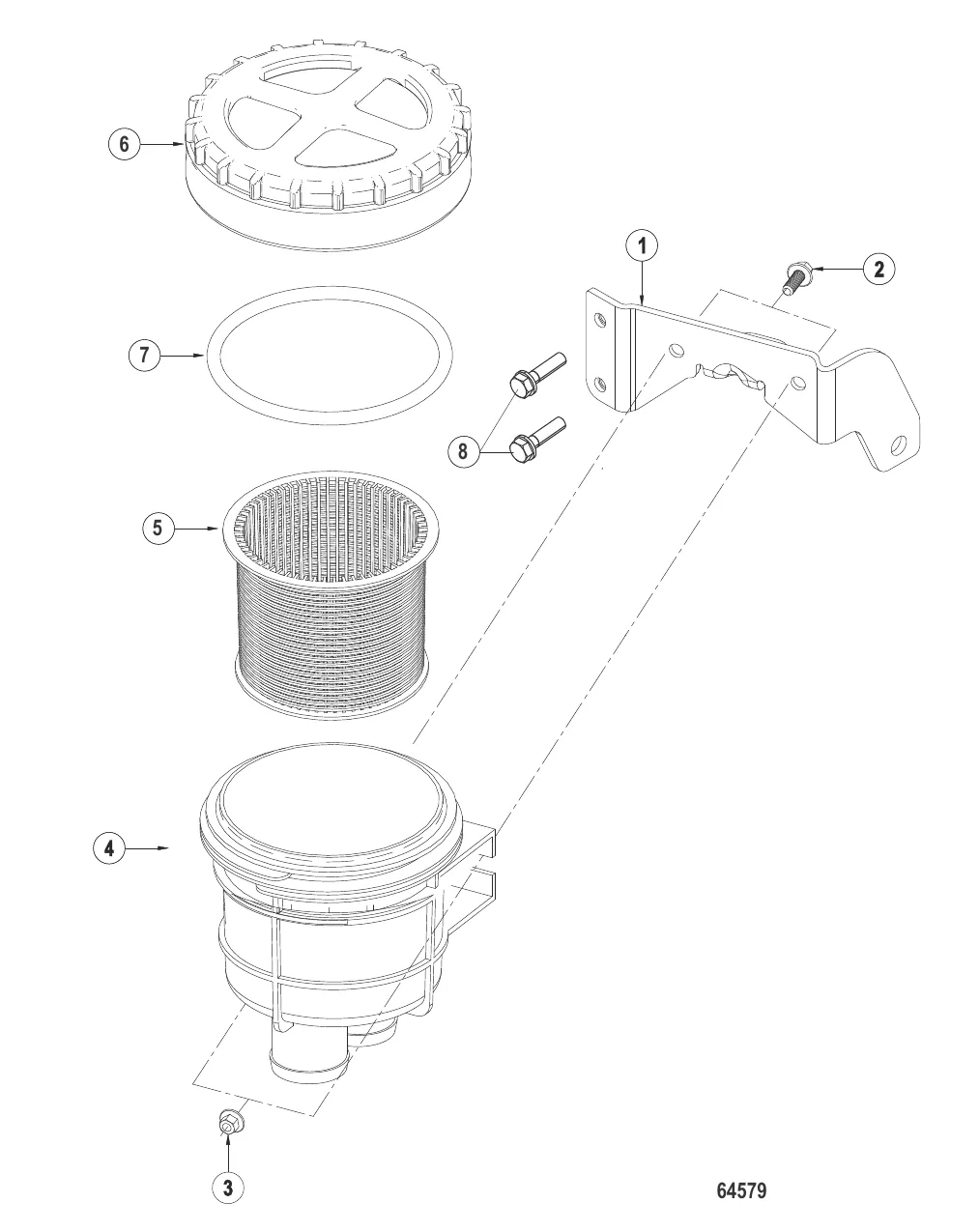 6

1

2

7

8

5

4

3

64579