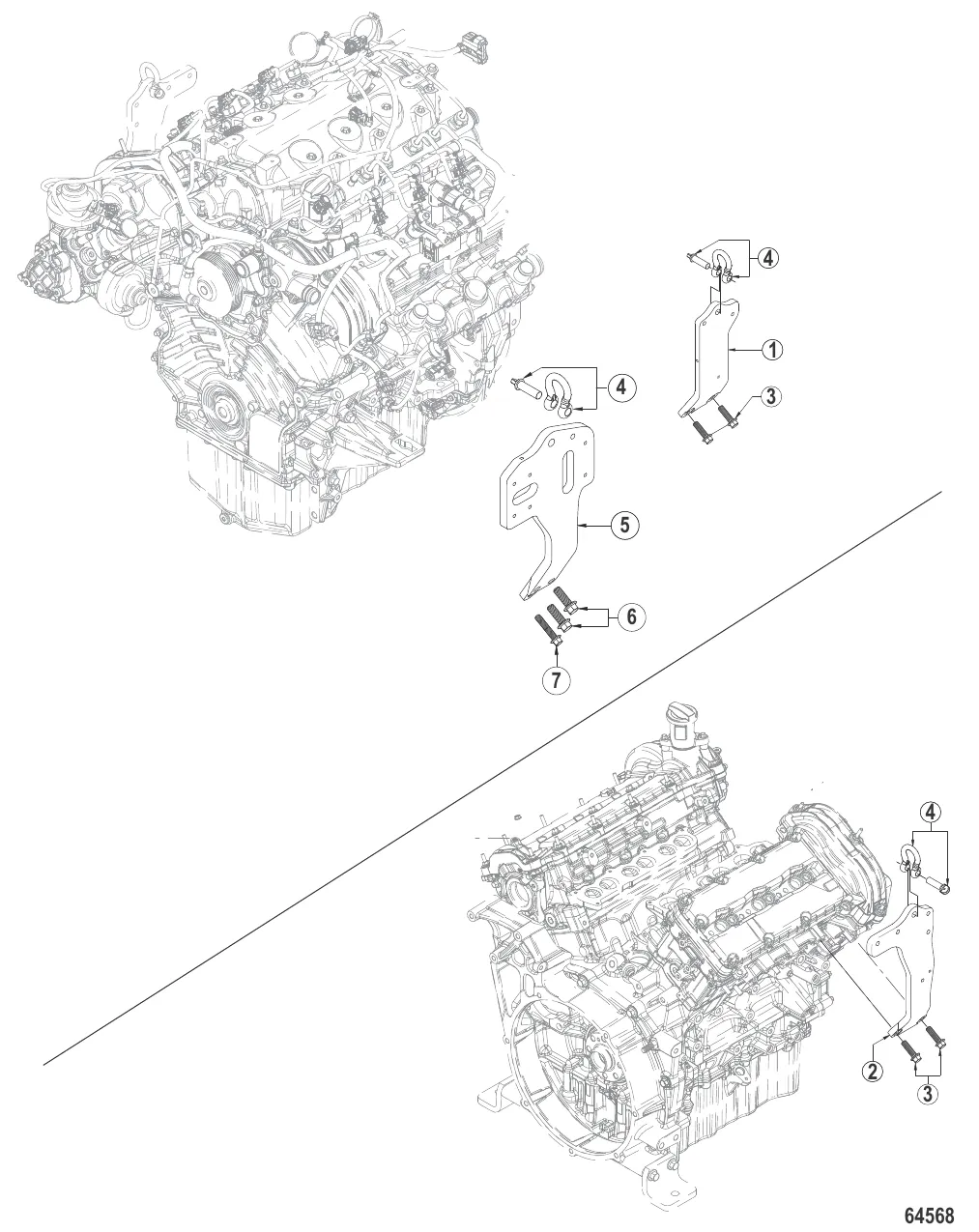 4
1
3
4
5
6
7
4
2
3
64568