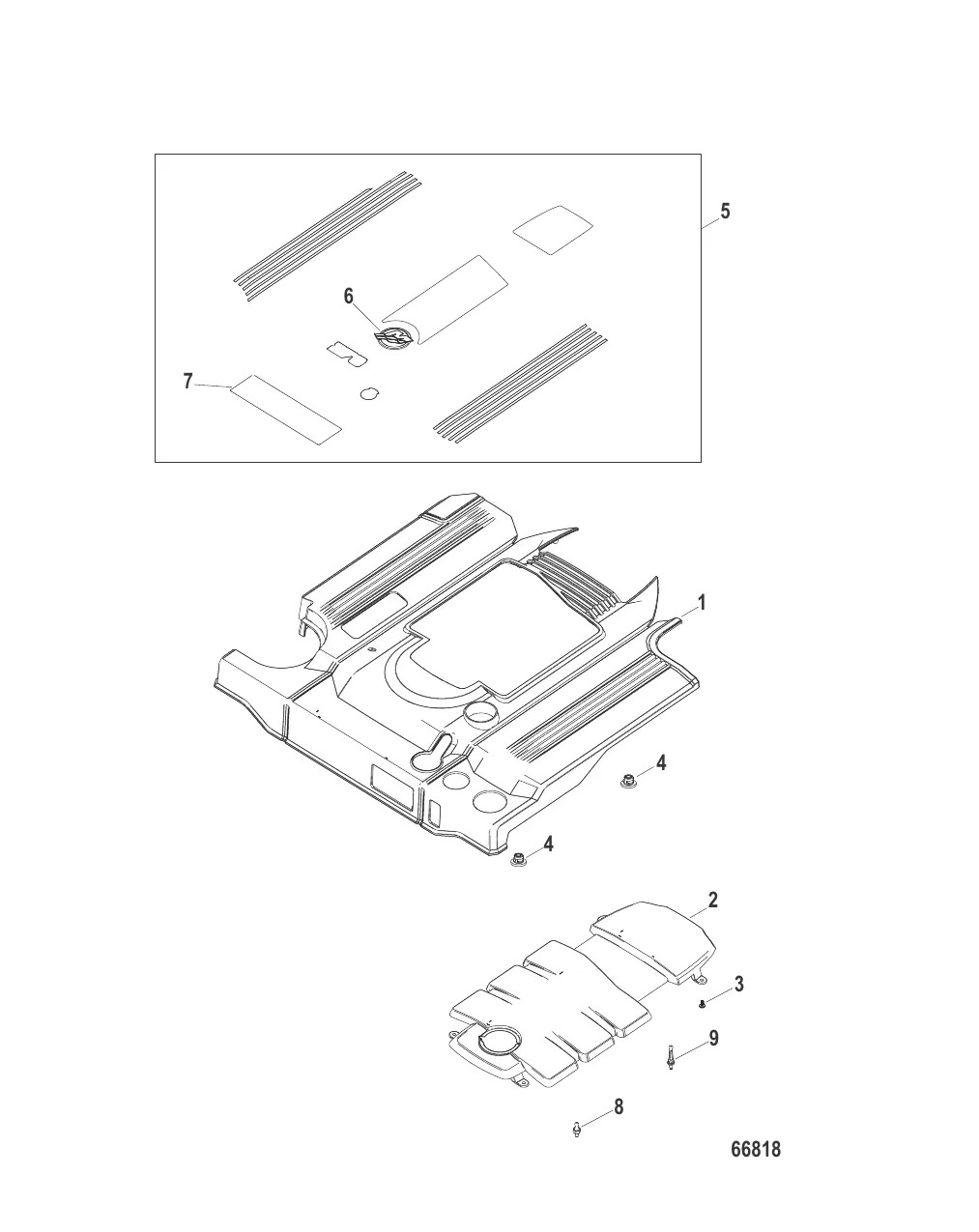 5
6
7
1
4
4
2
3
9
8
66818