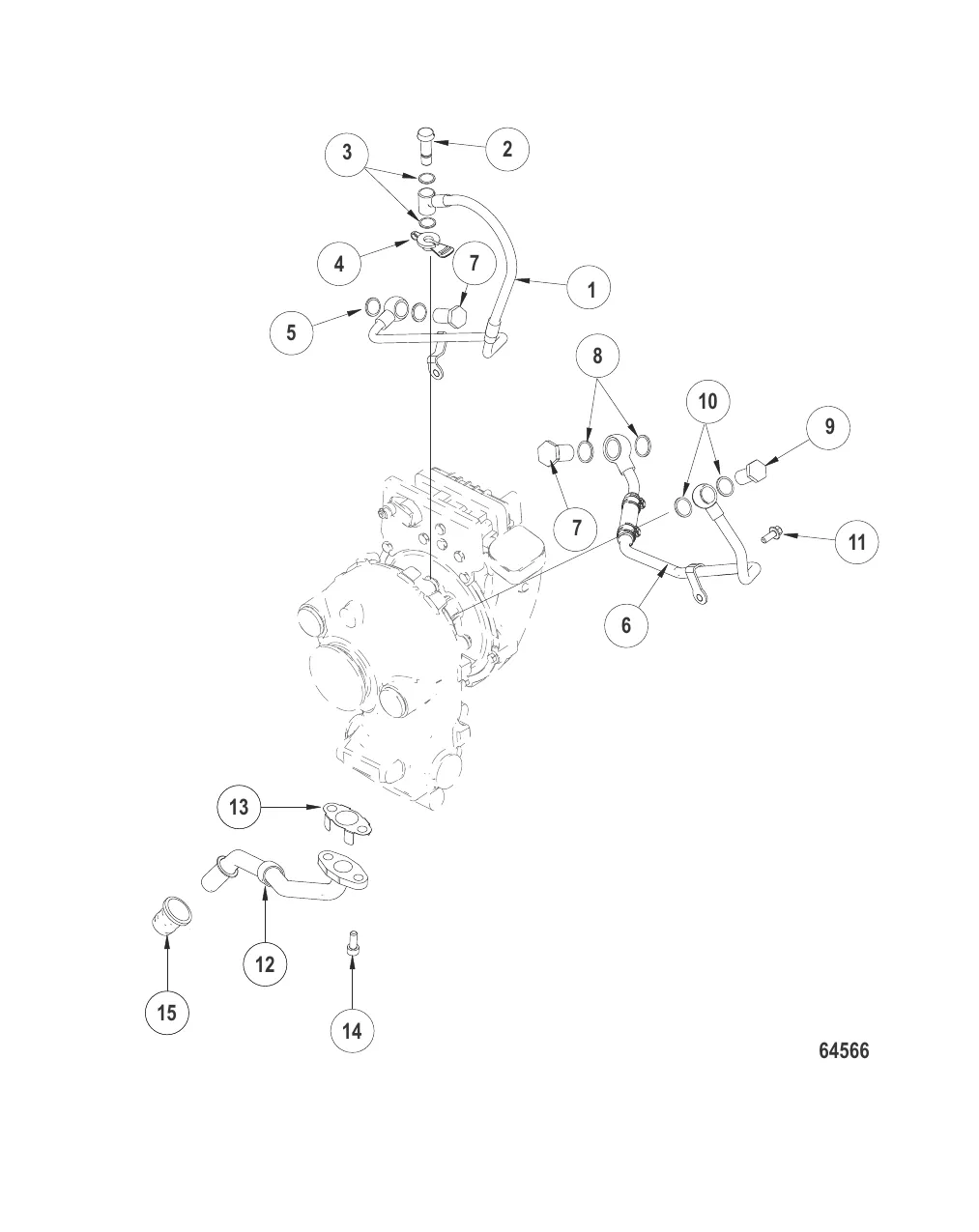 3
2
4
7
1
5
8
10
9
7
11
6
13
12
15
14
64566