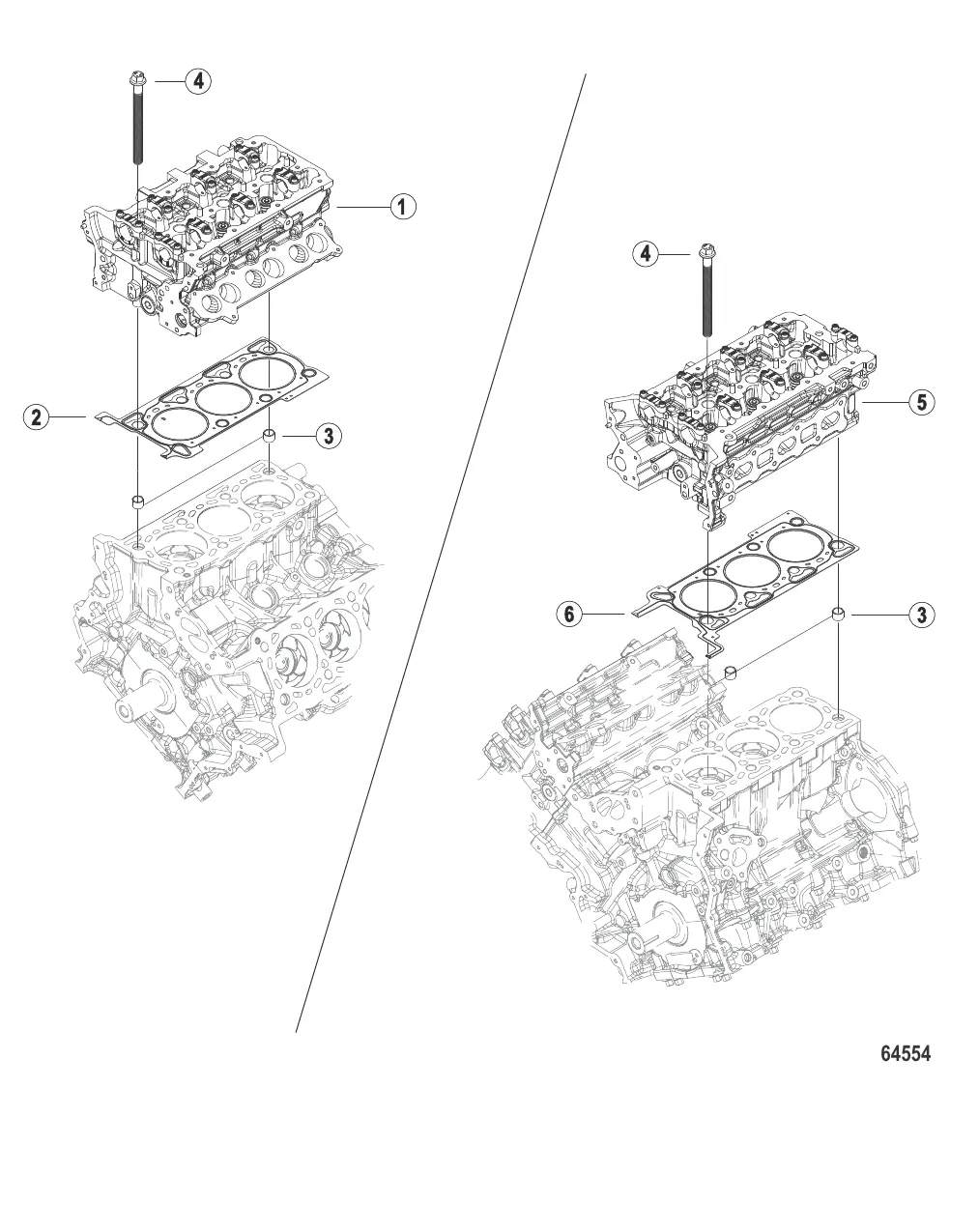 4
1
2
3
4
5
6
3
64554