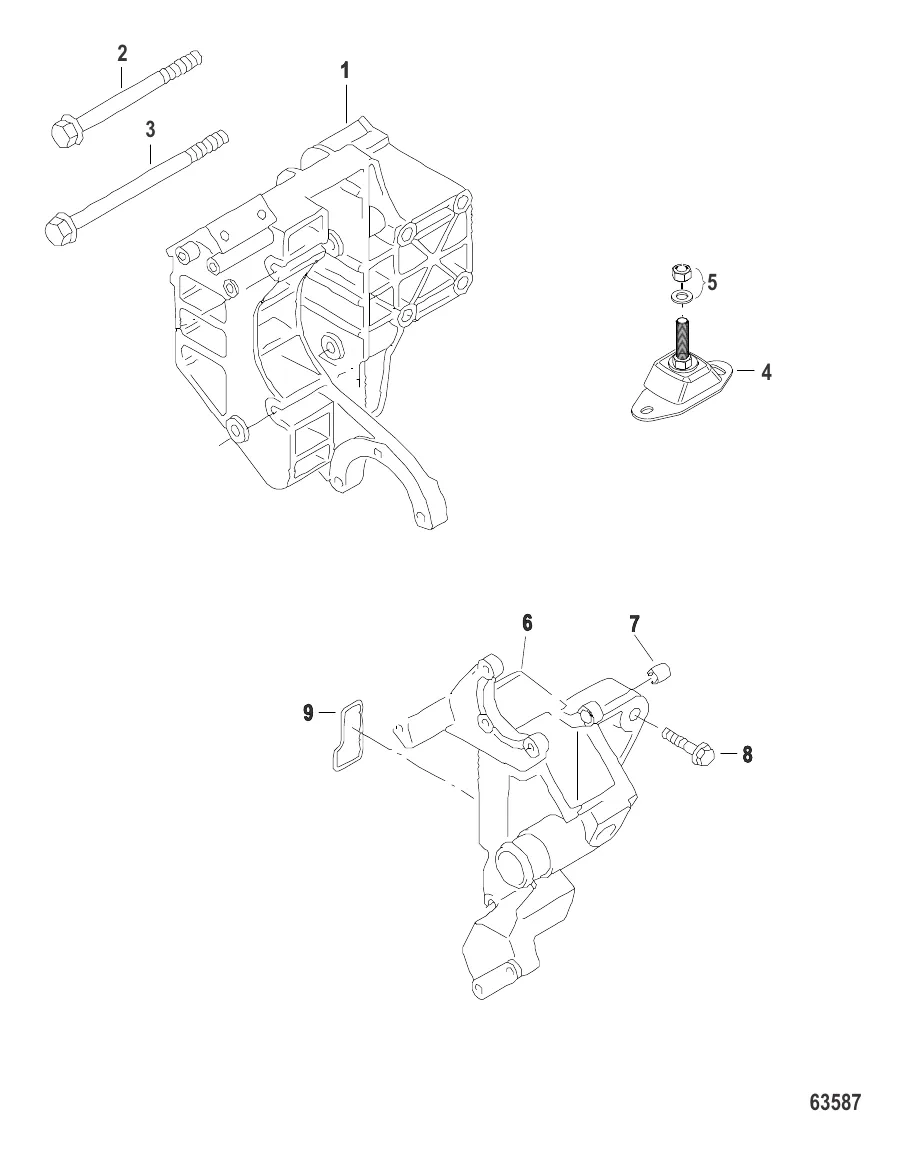 2
1
3
5
4
6
7
9
8
63587