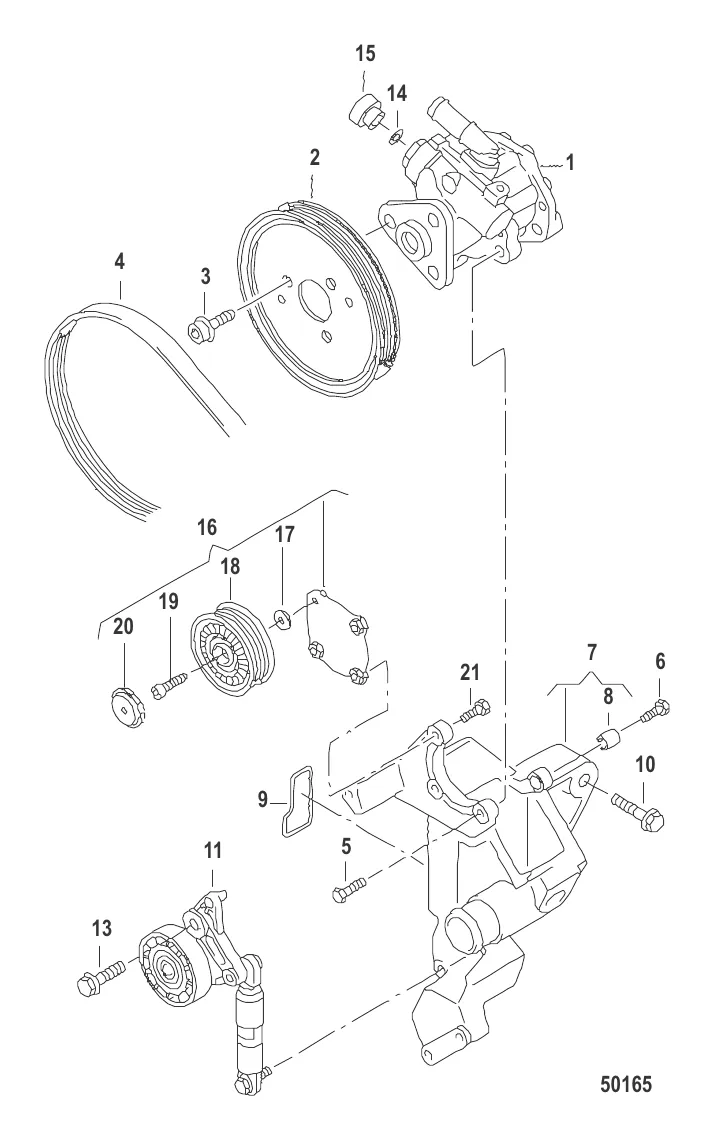 15
14
1
2
4
3
16
17
18
19
20
21
7
6
8
10
9
5
11
13
50165