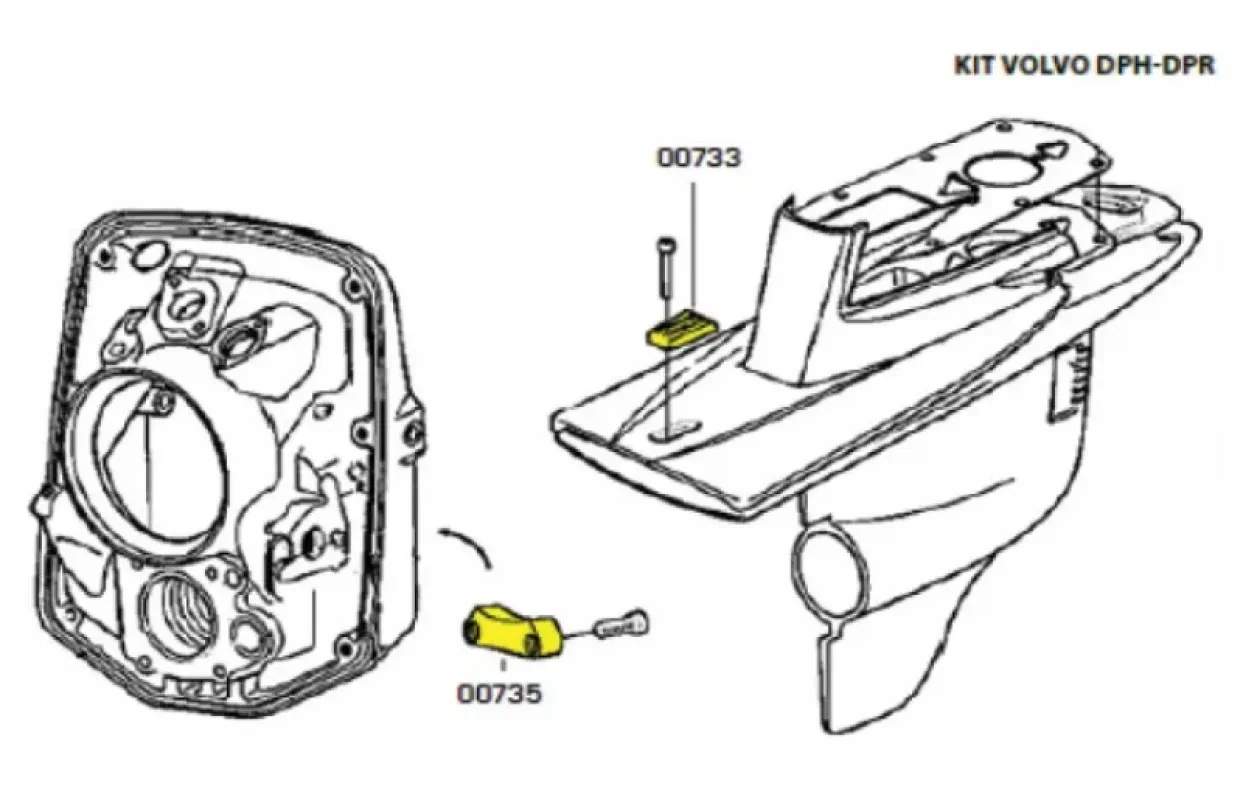 KIT VOLVO DPH-DPR

00733

00735