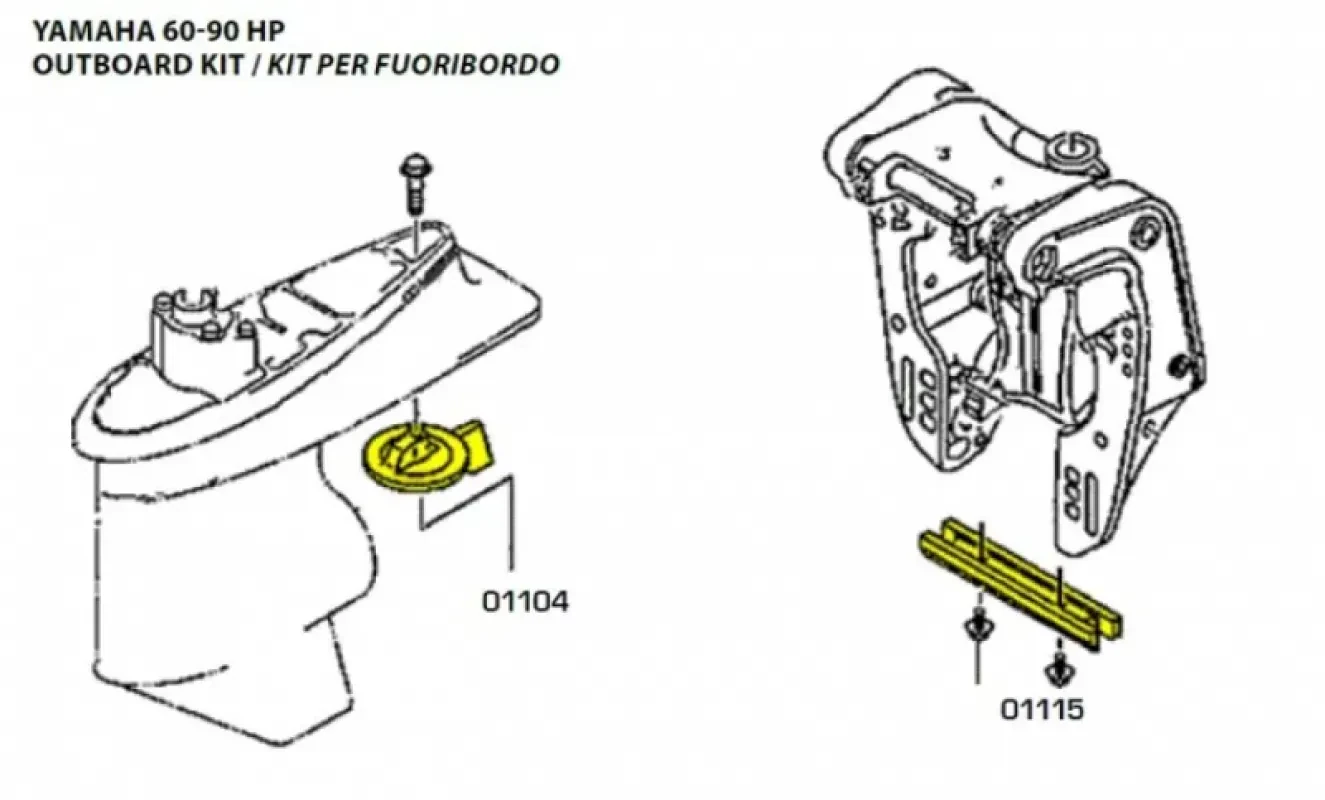 YAMAHA 60-90 HP
OUTBOARD KIT / KIT PER FUORIBORDO

01104

01115