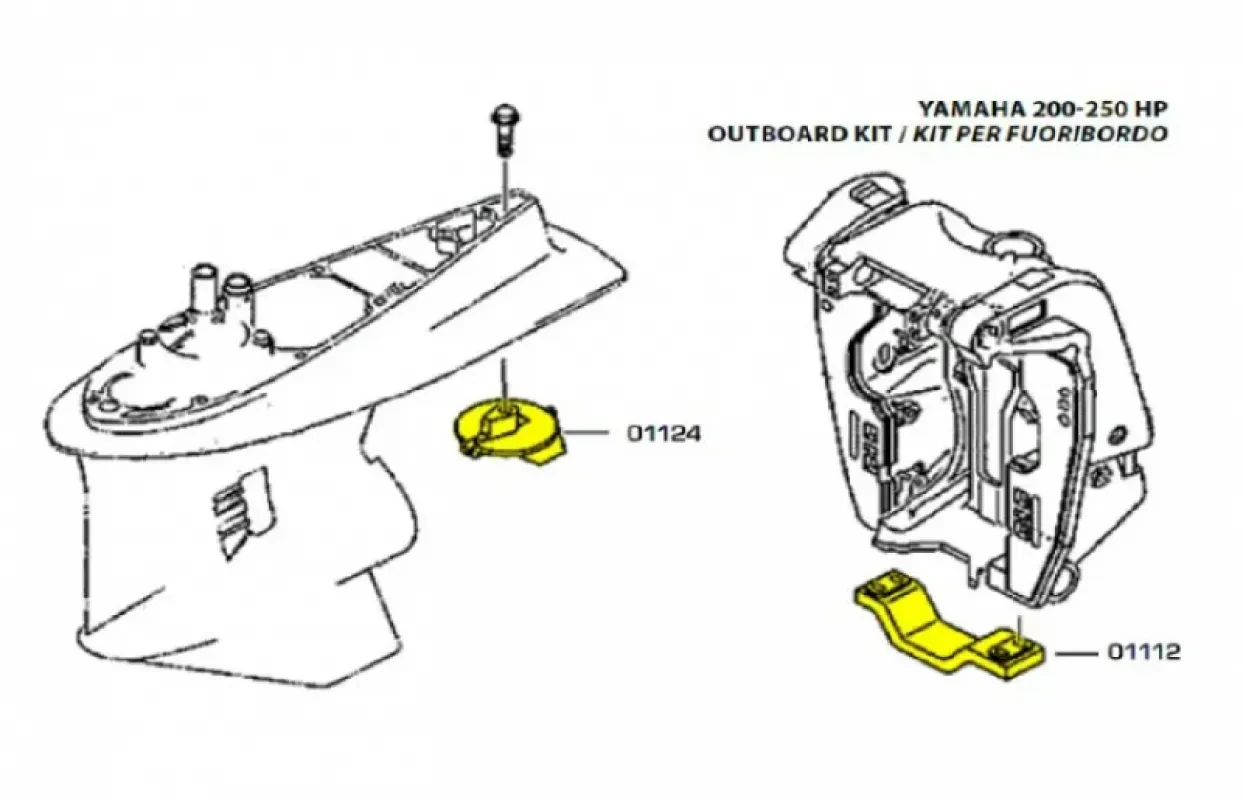 YAMAHA 200-250 HP
OUTBOARD KIT / KIT PER FUORIBORDO

01124

01112