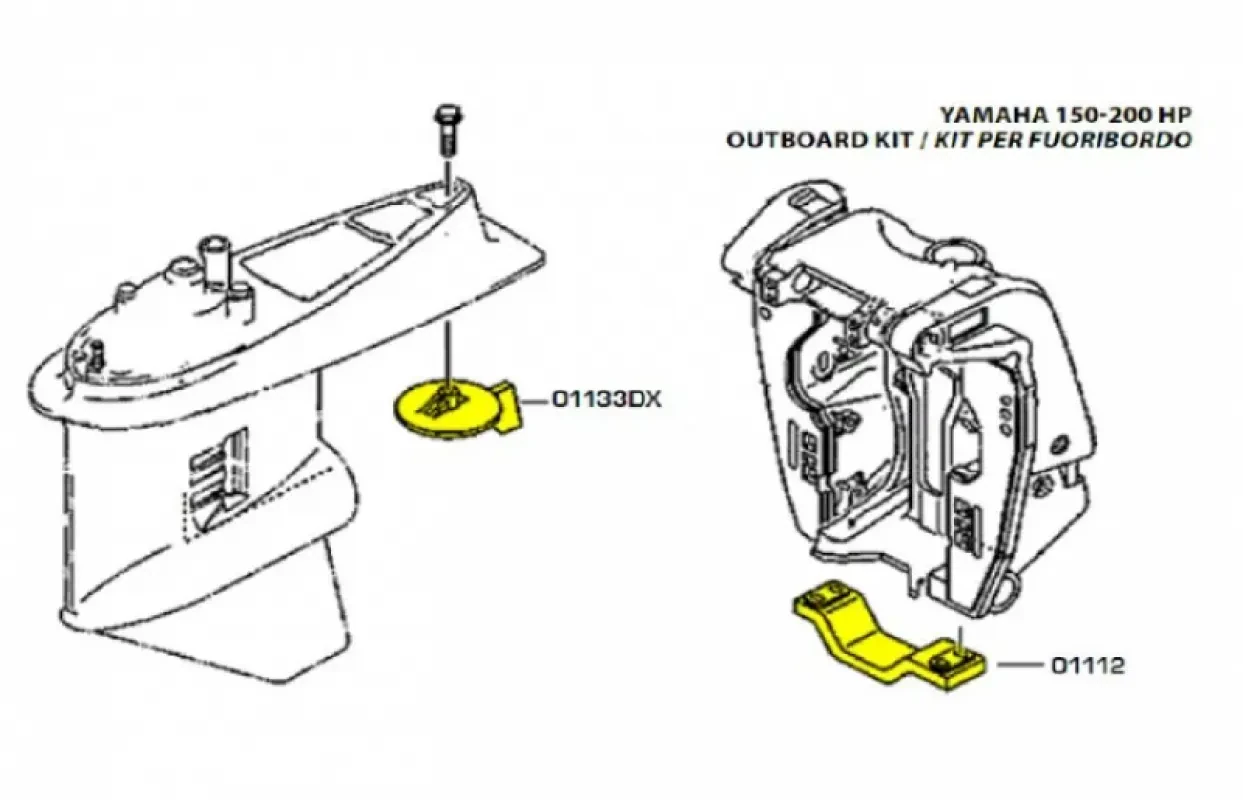 YAMAHA 150-200 HP
OUTBOARD KIT / KIT PER FUORIBORDO

01133DX

01112