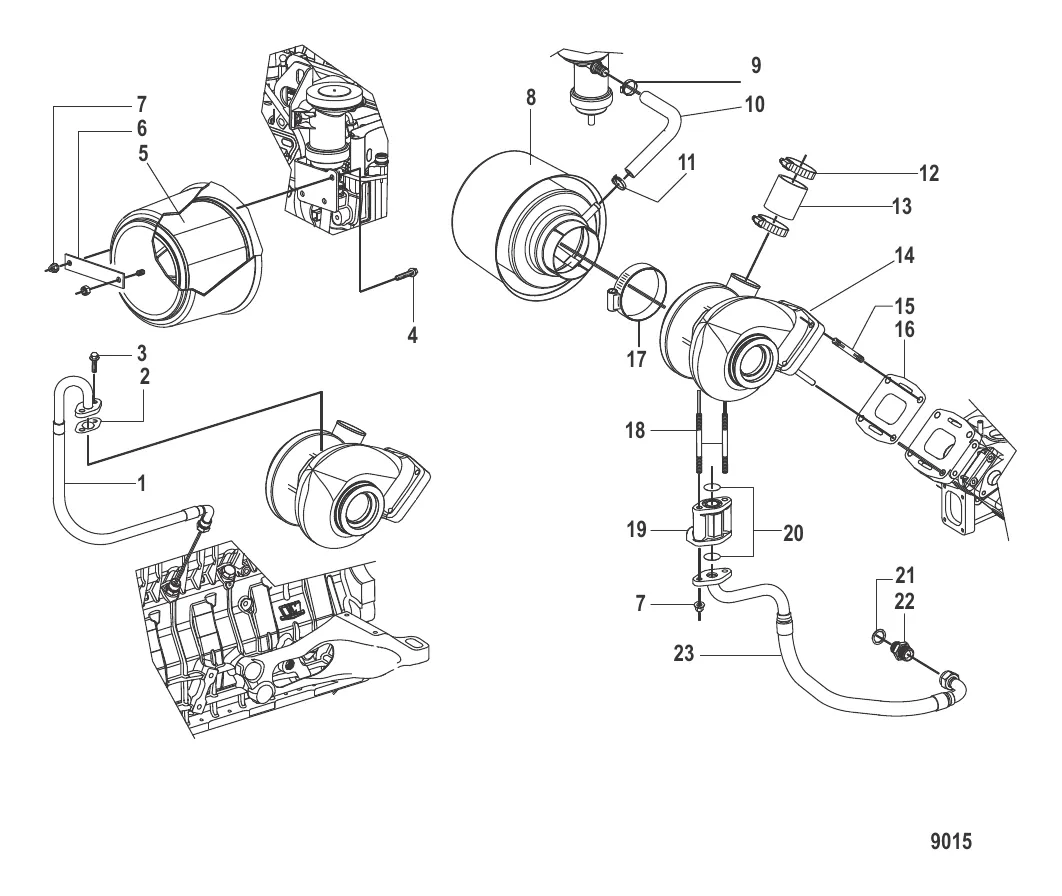 7
6
5
4
3
2
1
8
9
10
11
12
13
14
15
16
17
18
19
20
7
21
22
23
9015