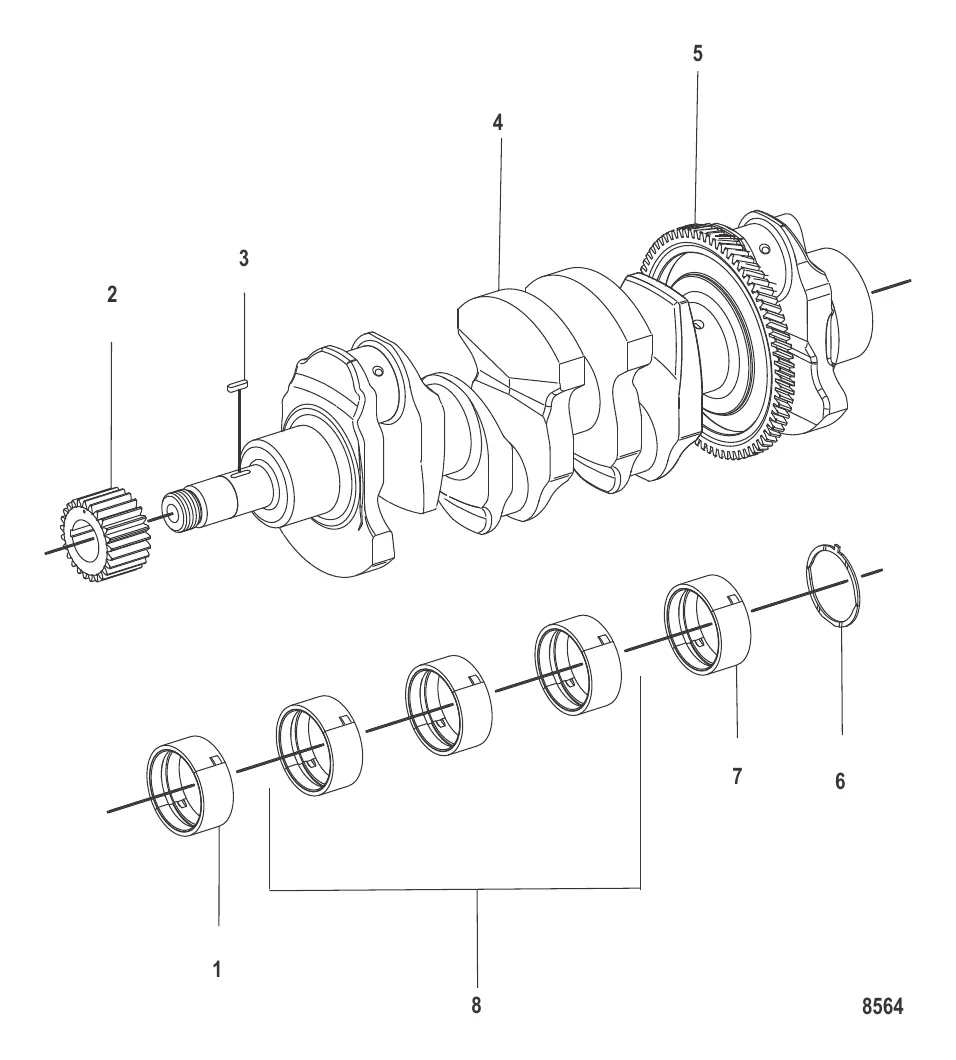 5
4
3
2
7
6
1
8
8564