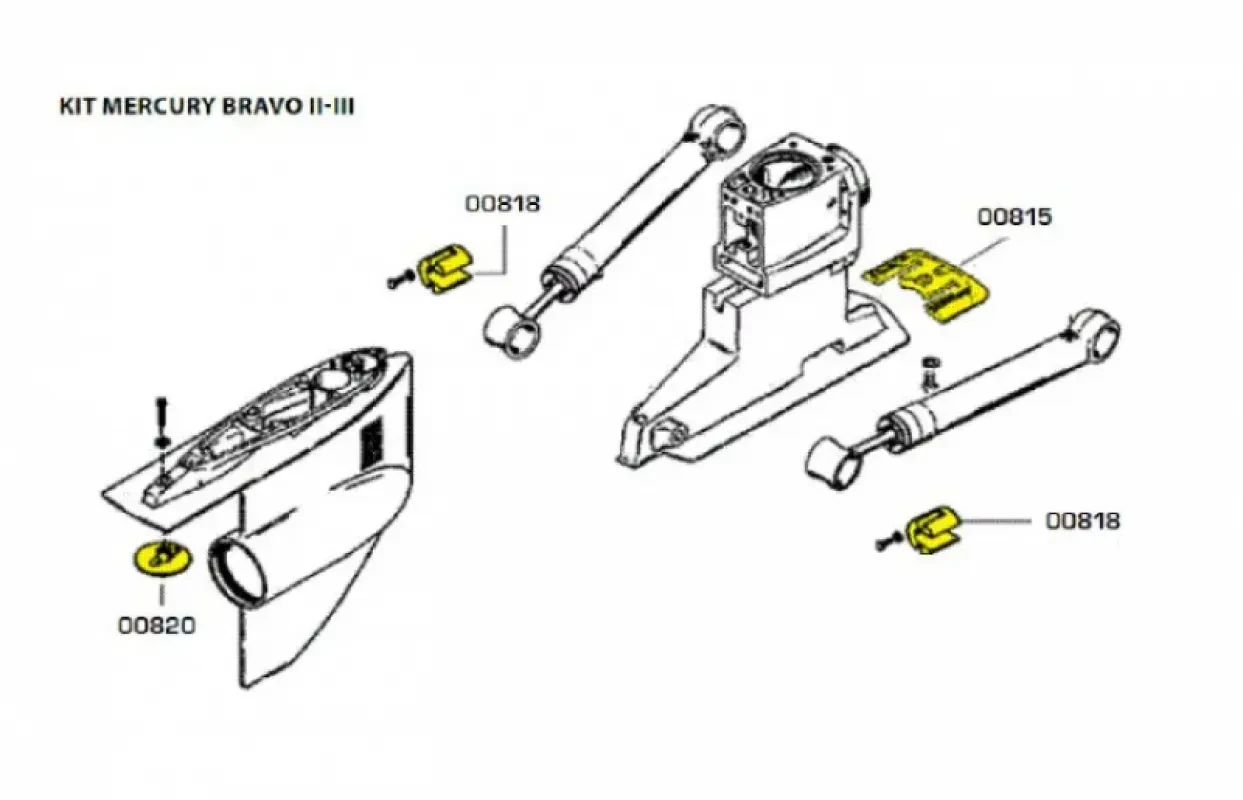 KIT MERCURY BRAVO II-III

00818

00815

00818

00820