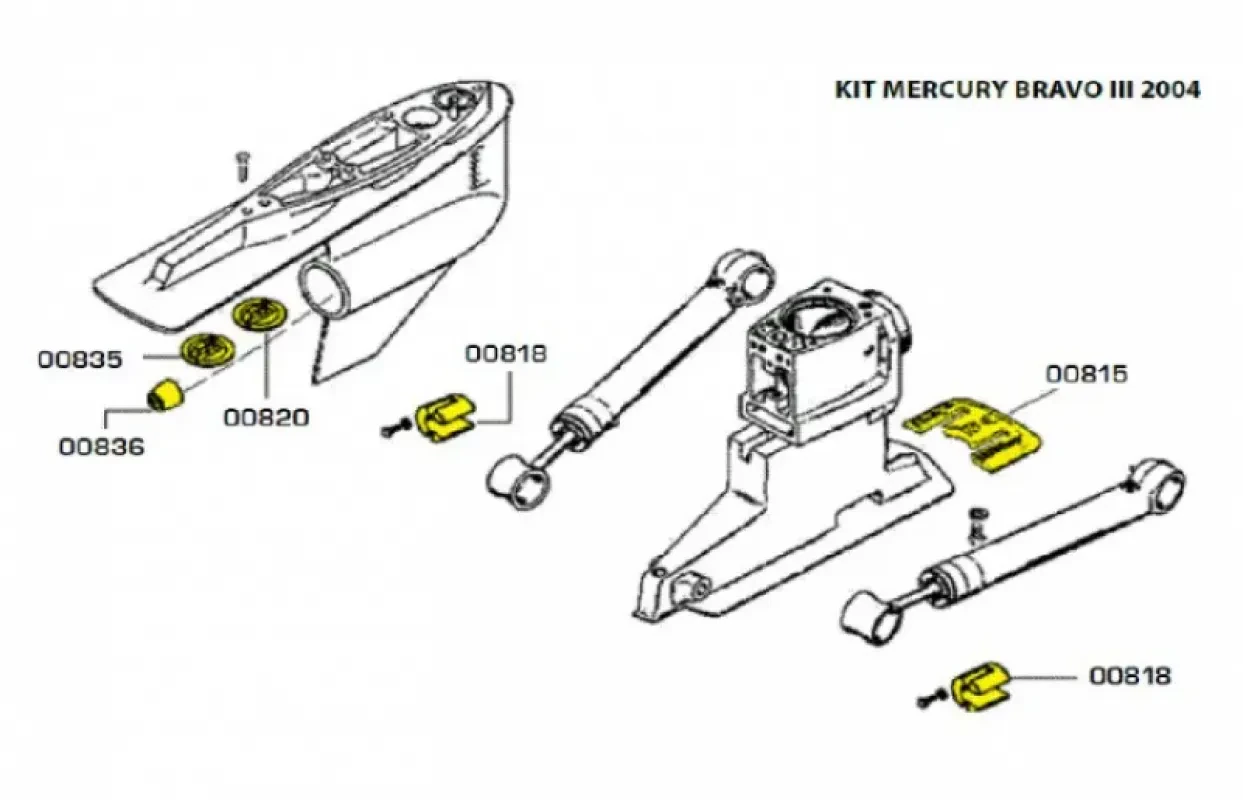 KIT MERCURY BRAVO III 2004

00835

00836

00820

00818

00815

00818