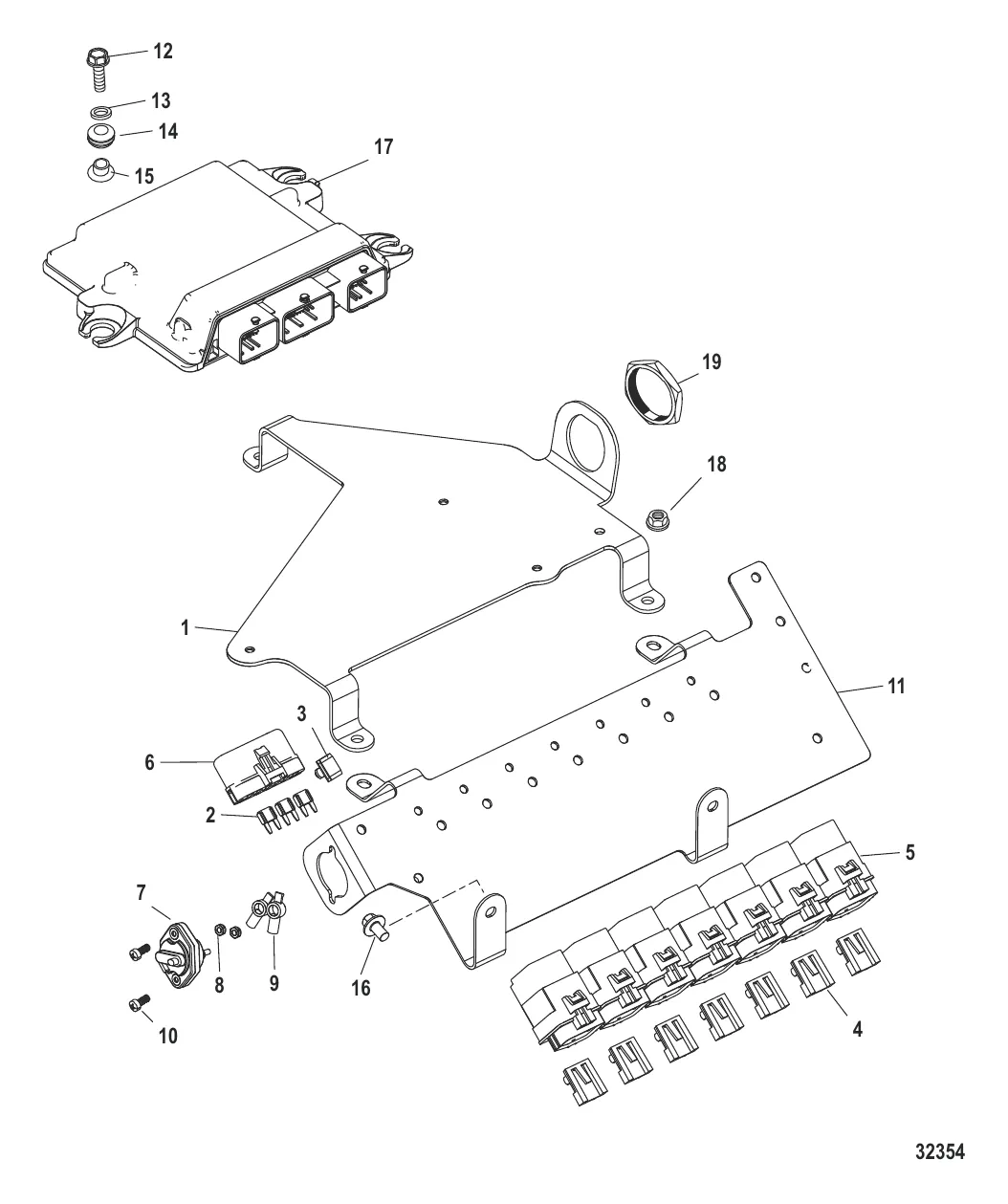 12
13
14
15
17
19
18
1
11
3
6
2
5
7
8
9
16
10
4
32354