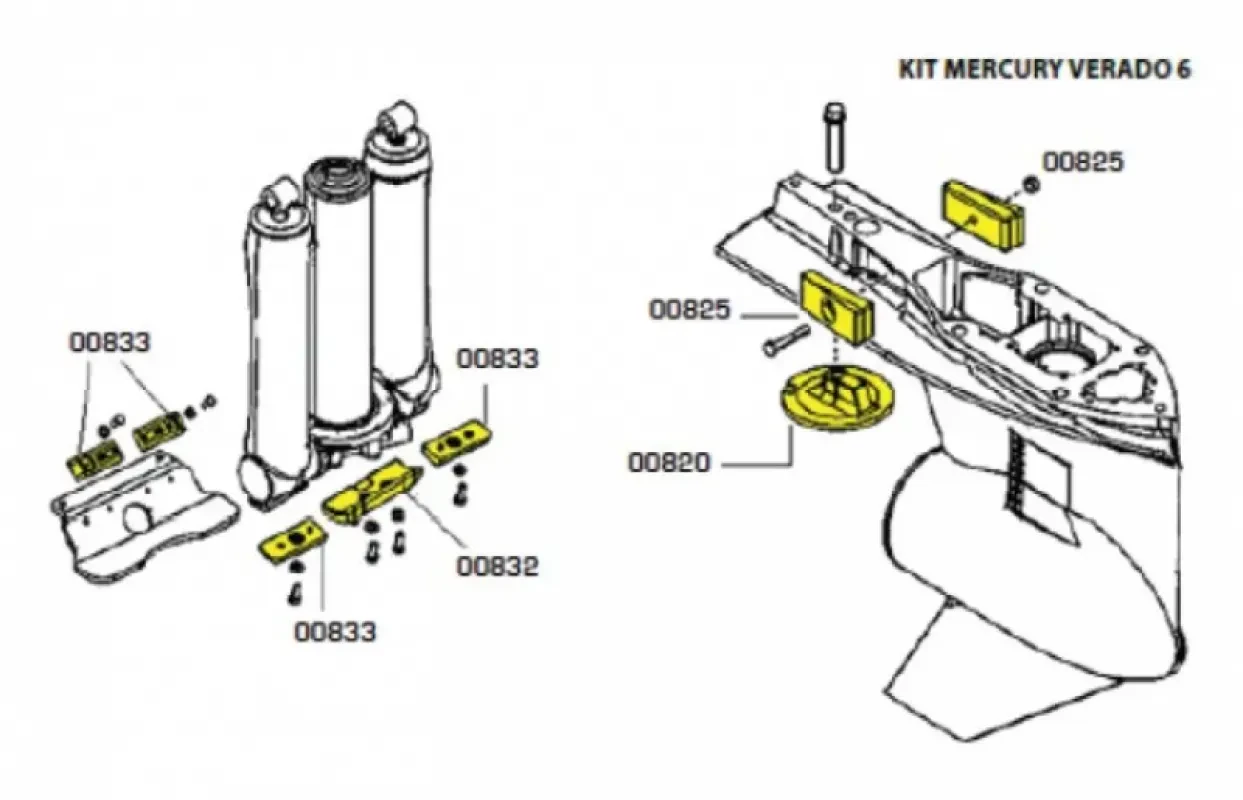 KIT MERCURY VERADO 6

00833

00833

00832

00833

00825

00825

00820