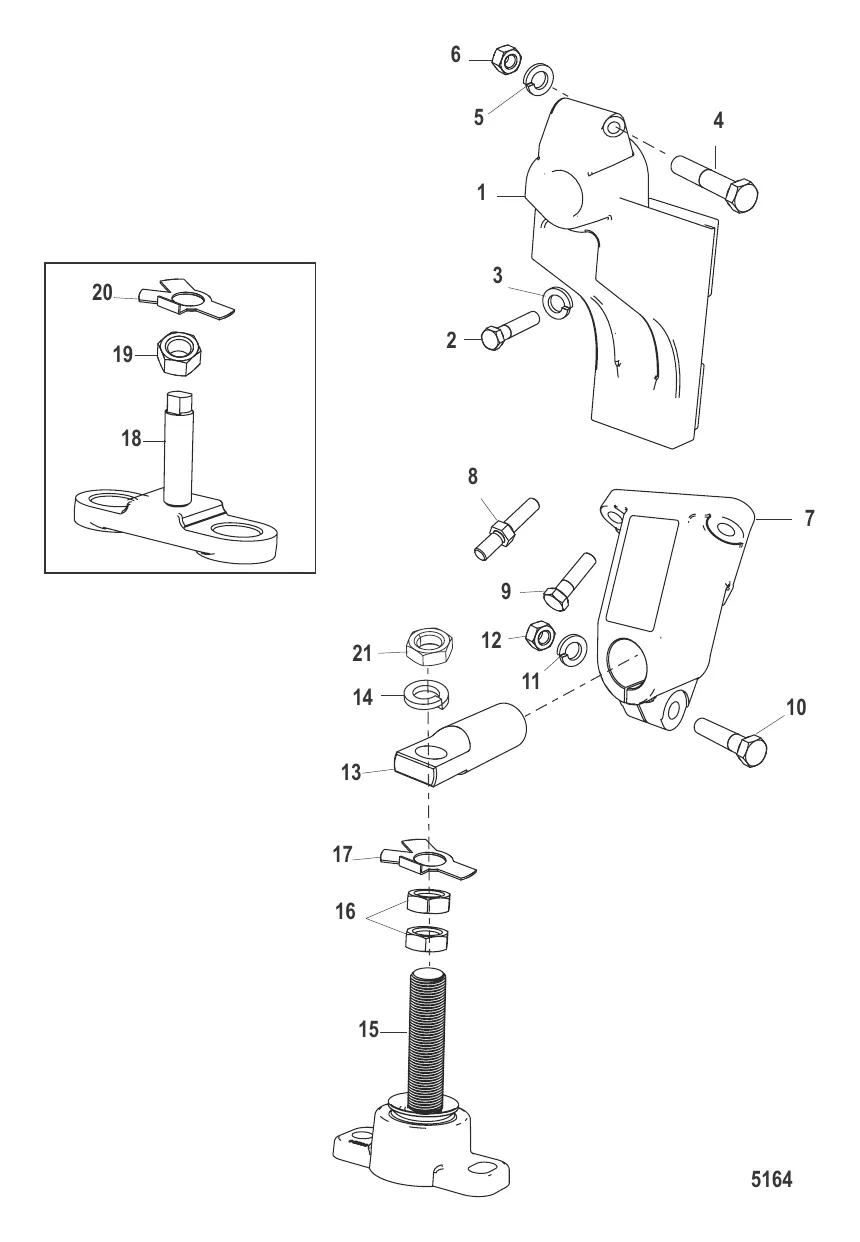 6
5
4
1
3
2
20
19
18
8
7
9
12
11
21
14
10
13
17
16
15
5164