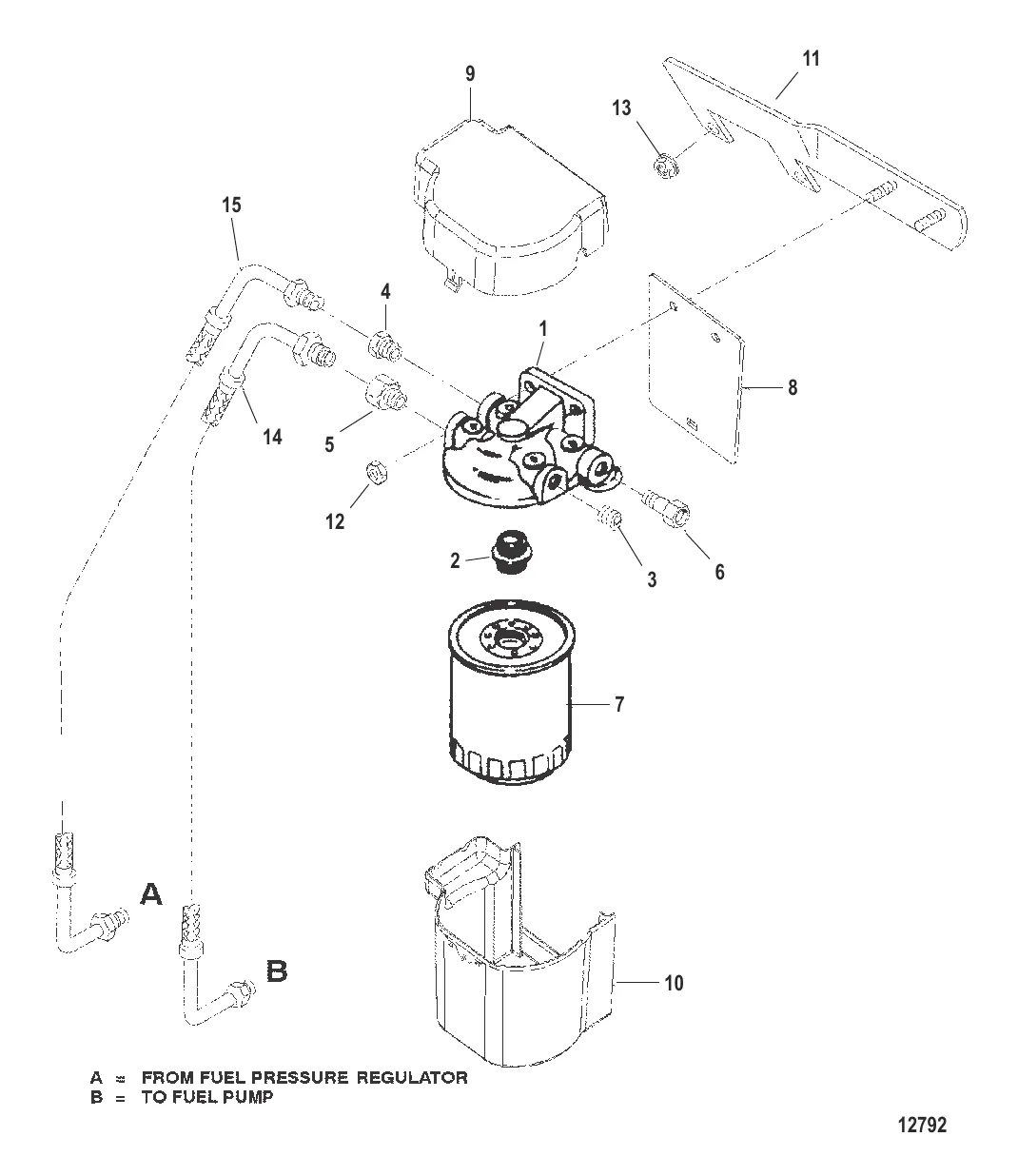 9
11
13
15
4
1
8
14
5
12
2
3
6
7
A
B
10

A = FROM FUEL PRESSURE REGULATOR
B = TO FUEL PUMP

12792