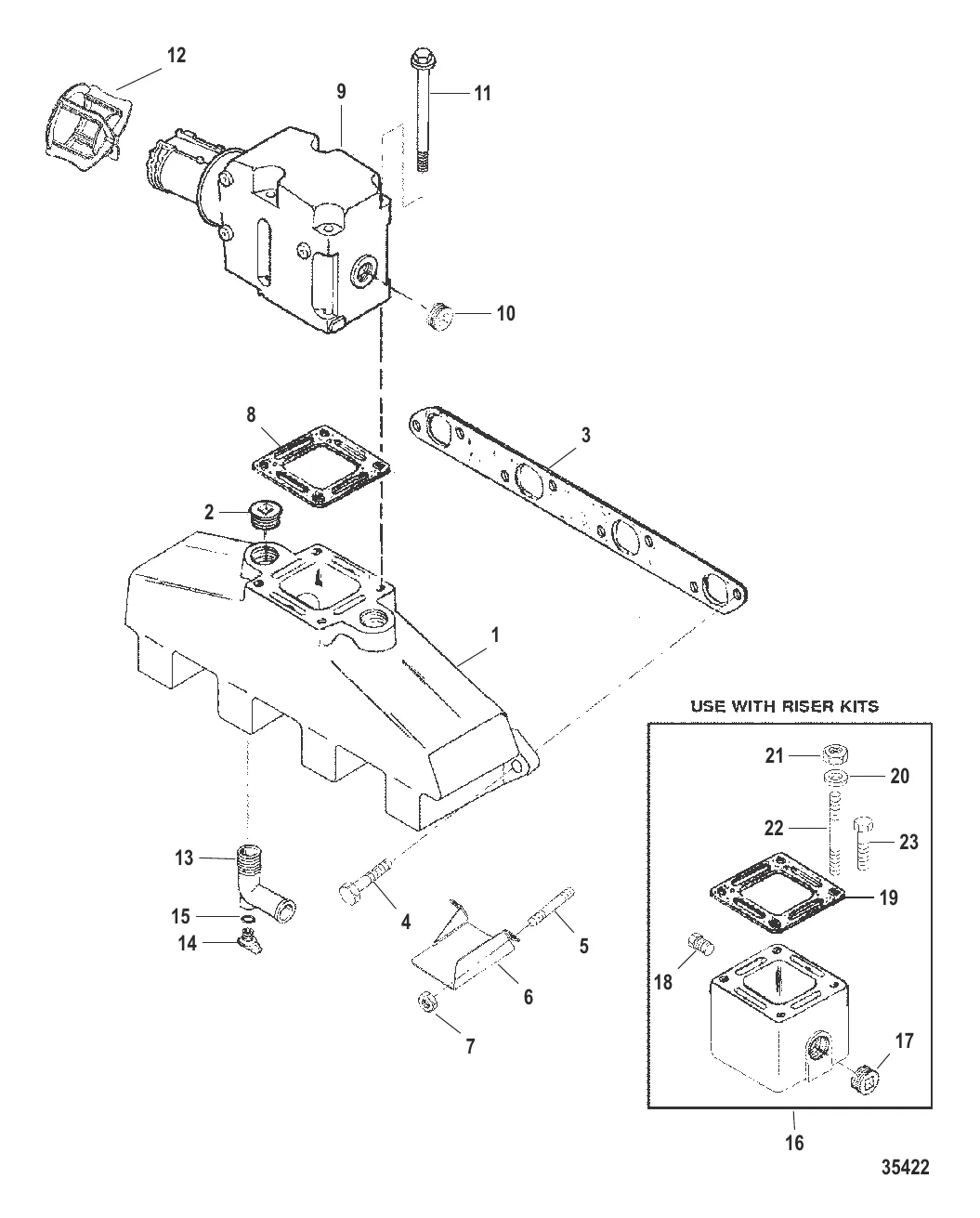 12
9
11
10
8
3
2
1
USE WITH RISER KITS
21
20
22
23
19
18
17
16
13
15
14
4
5
6
7
35422