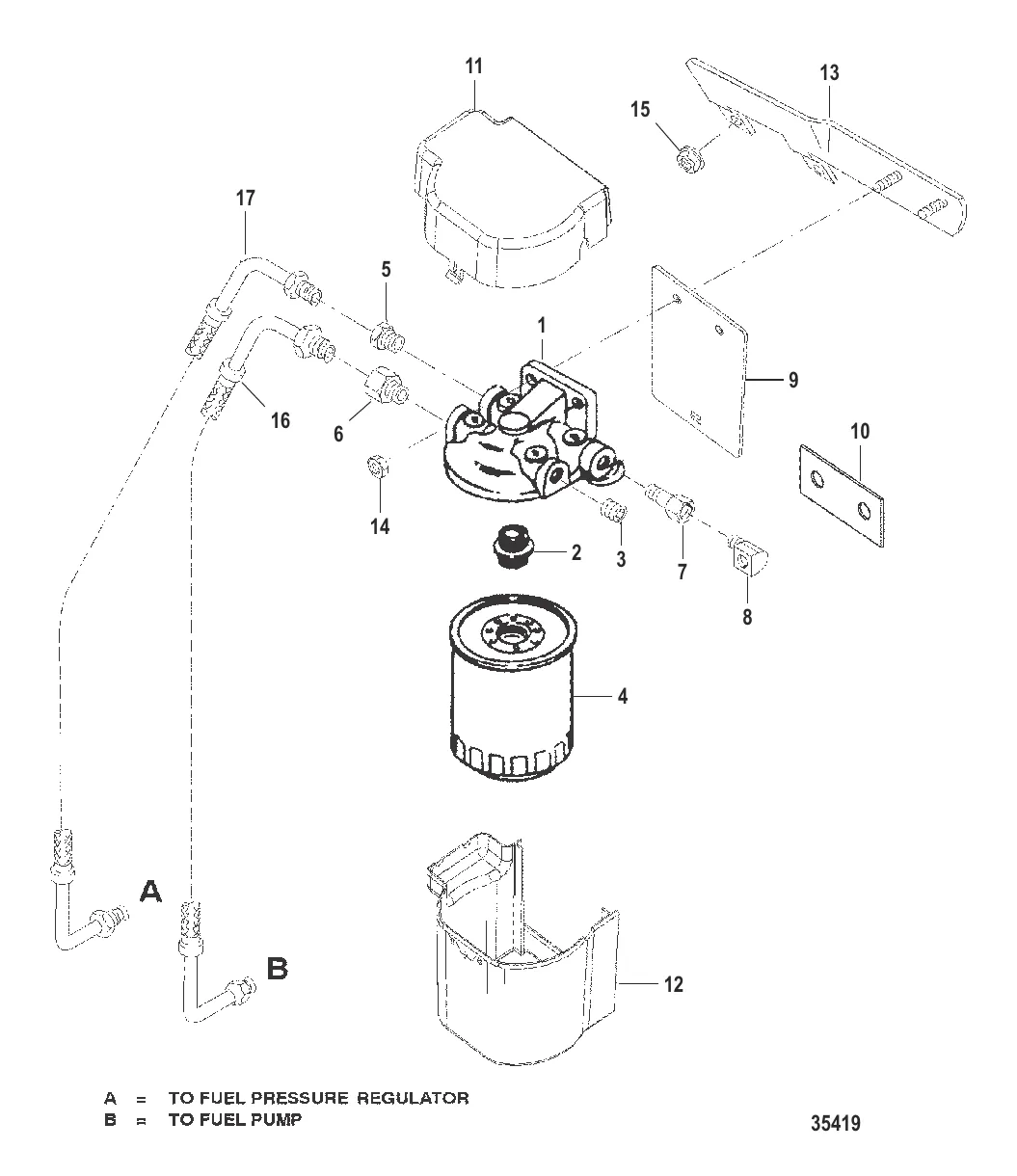 11
13
15
17
5
1
9
16
6
10
14
2
3
7
8
4
A
B
12

A = TO FUEL PRESSURE REGULATOR
B = TO FUEL PUMP

35419