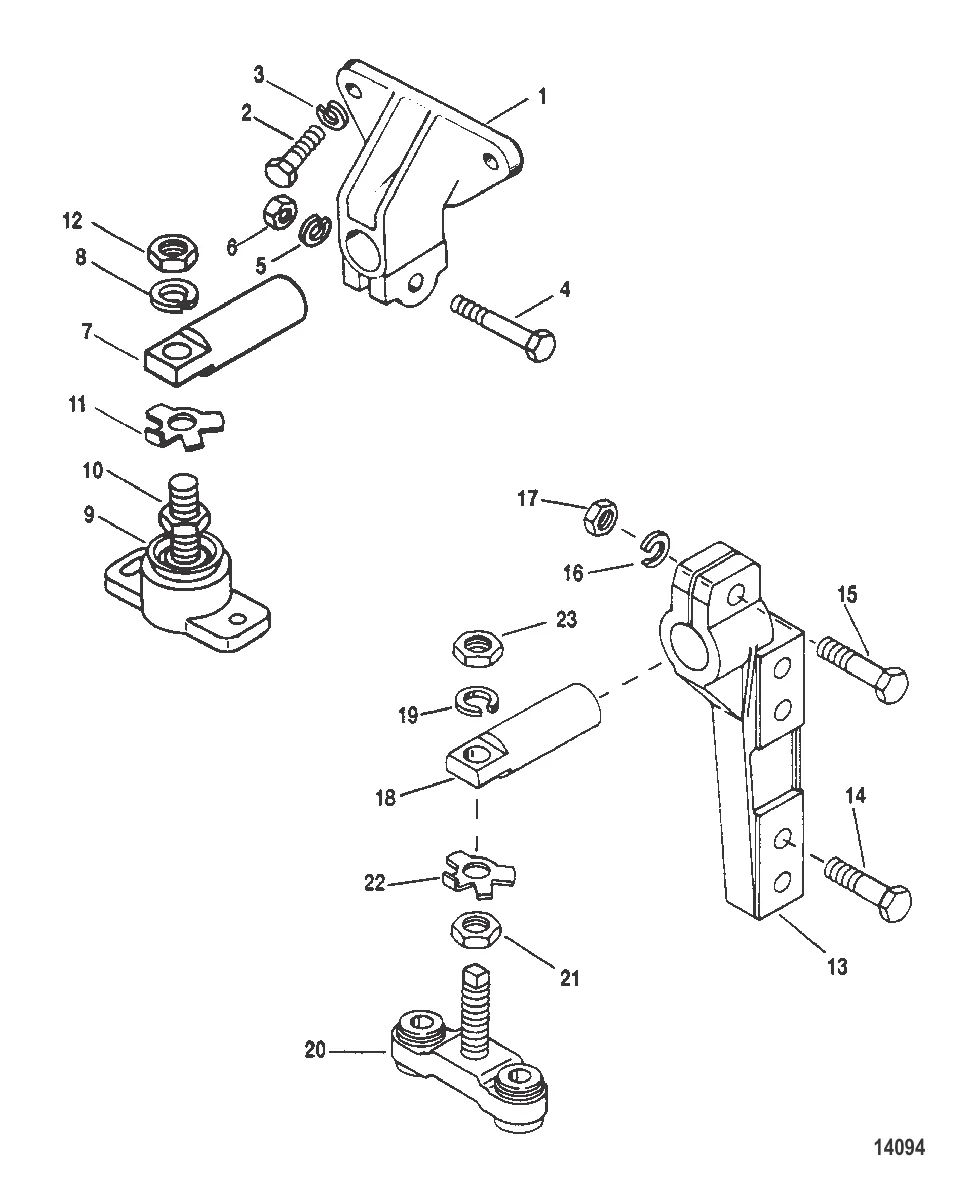 3
1
2
12
6
5
8
4
7
11
10
9
17
16
15
23
19
18
14
22
21
13
20
14094