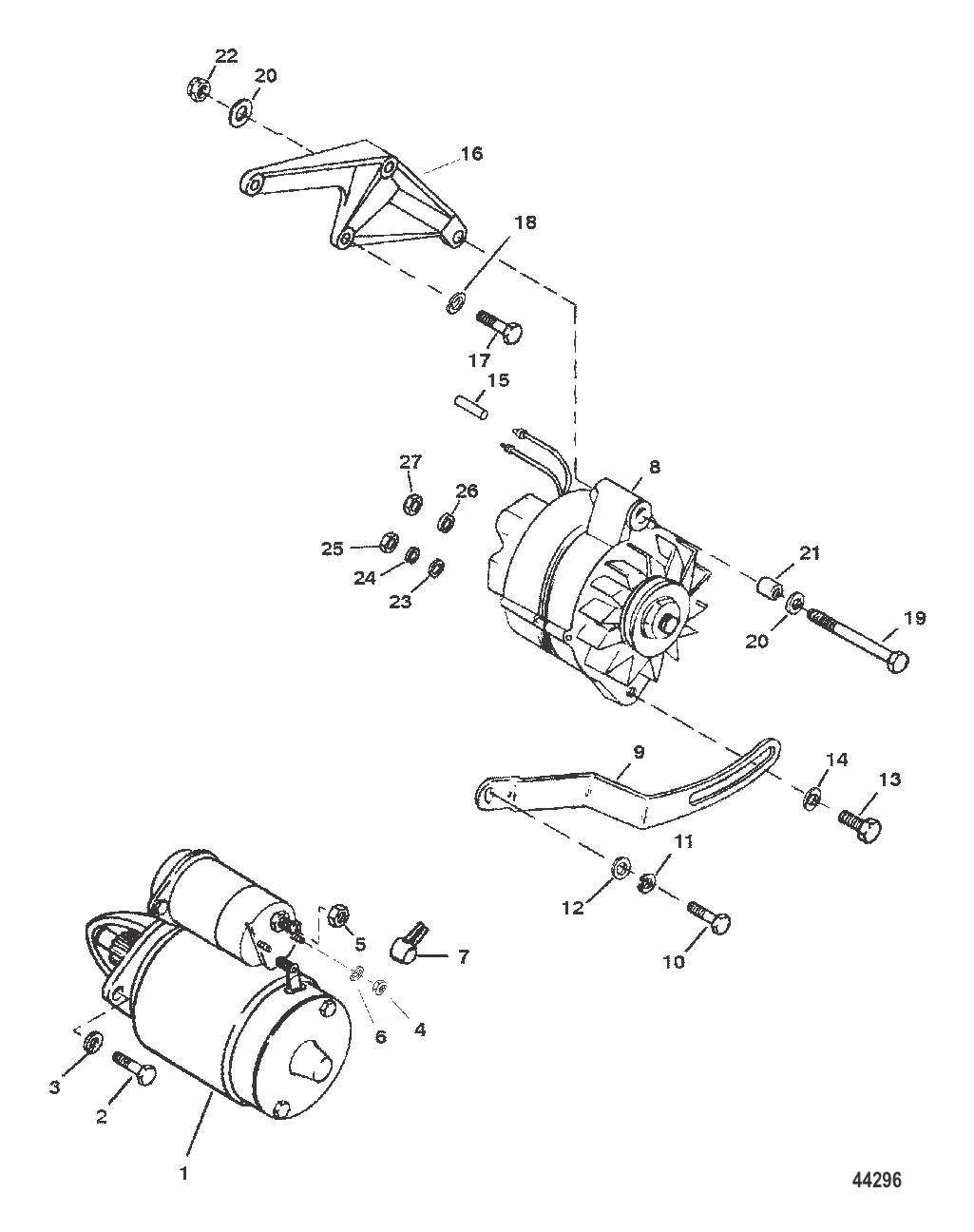 22
20
16
18
17
15
27
26
8
25
24
23
21
20
19
9
14
13
11
12
10
5
7
6
4
3
2
1
44296