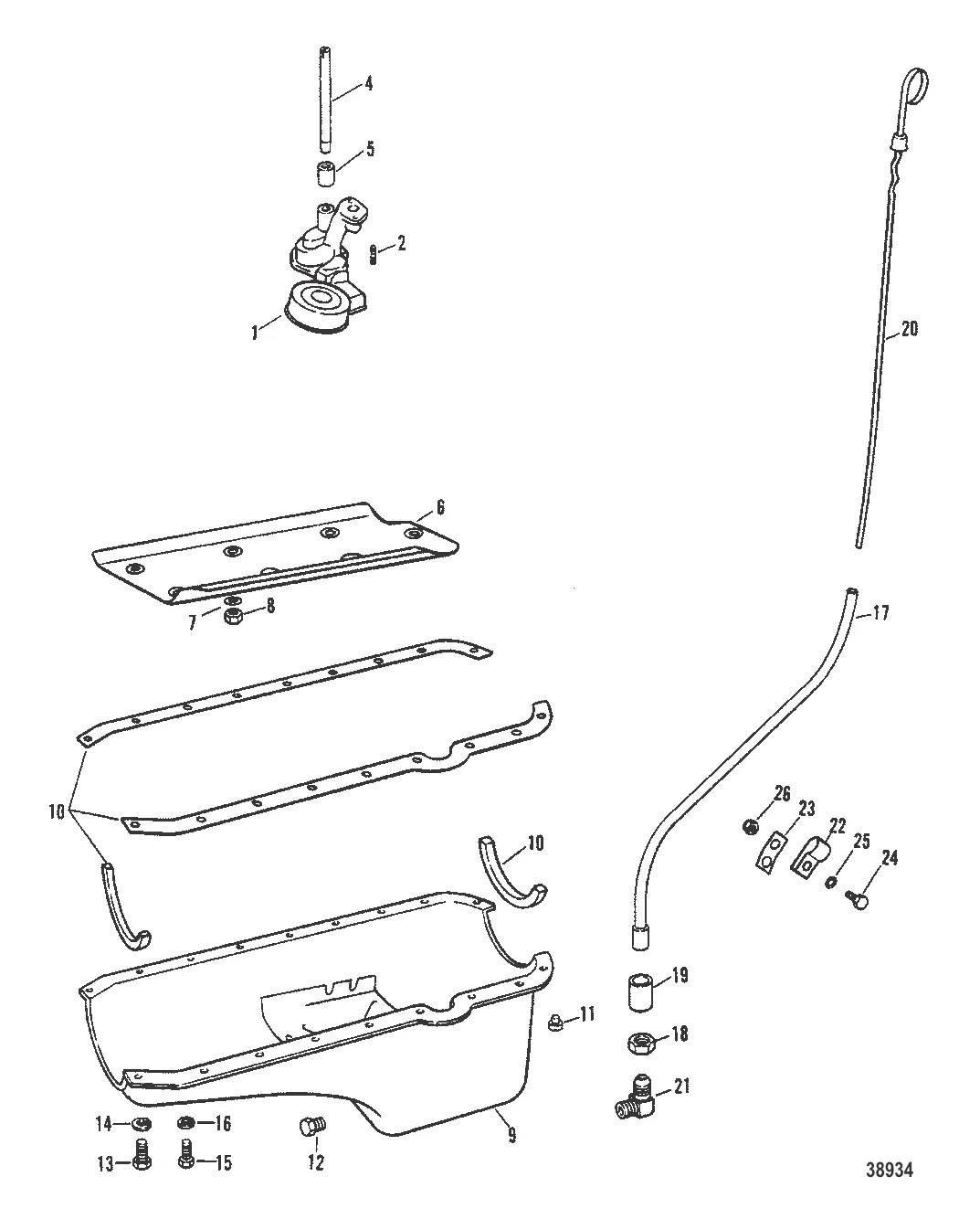 4
5
2
1
20
6
7
8
17
10
26
23
22
25
24
10
19
11
18
21
14
16
9
13
15
12
38934