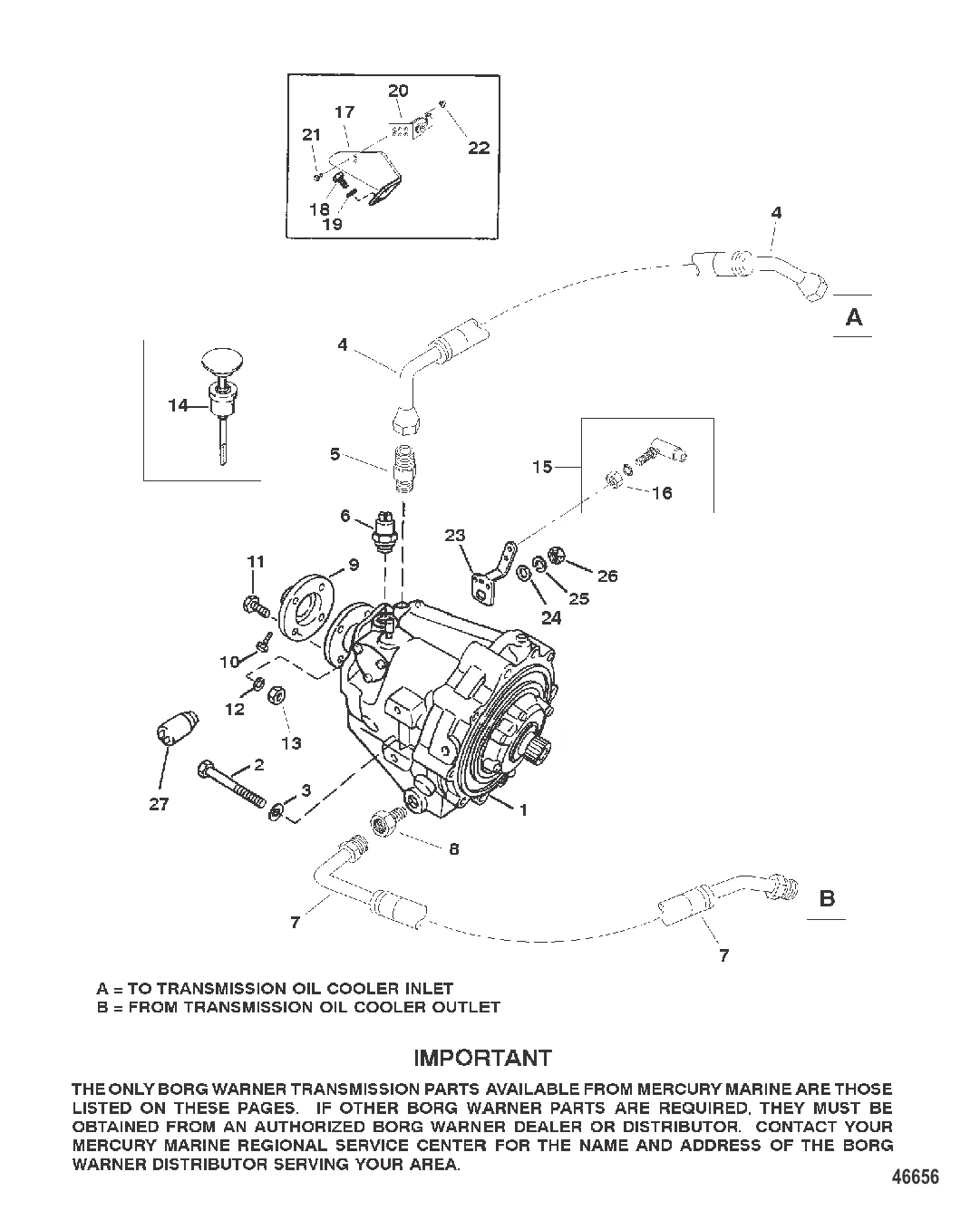 20
17
21
22
18
19
4
A
4
14
5
15
16
6
23
11
9
26
25
24
10
12
13
27
2
3
1
8
7
B
7

A = TO TRANSMISSION OIL COOLER INLET
B = FROM TRANSMISSION OIL COOLER OUTLET

IMPORTANT

THE ONLY BORG WARNER TRANSMISSION PARTS AVAILABLE FROM MERCURY MARINE ARE THOSE LISTED ON THESE PAGES. IF OTHER BORG WARNER PARTS ARE REQUIRED, THEY MUST BE OBTAINED FROM AN AUTHORIZED BORG WARNER DEALER OR DISTRIBUTOR. CONTACT YOUR MERCURY MARINE REGIONAL SERVICE CENTER FOR THE NAME AND ADDRESS OF THE BORG WARNER DISTRIBUTOR SERVING YOUR AREA.

46656