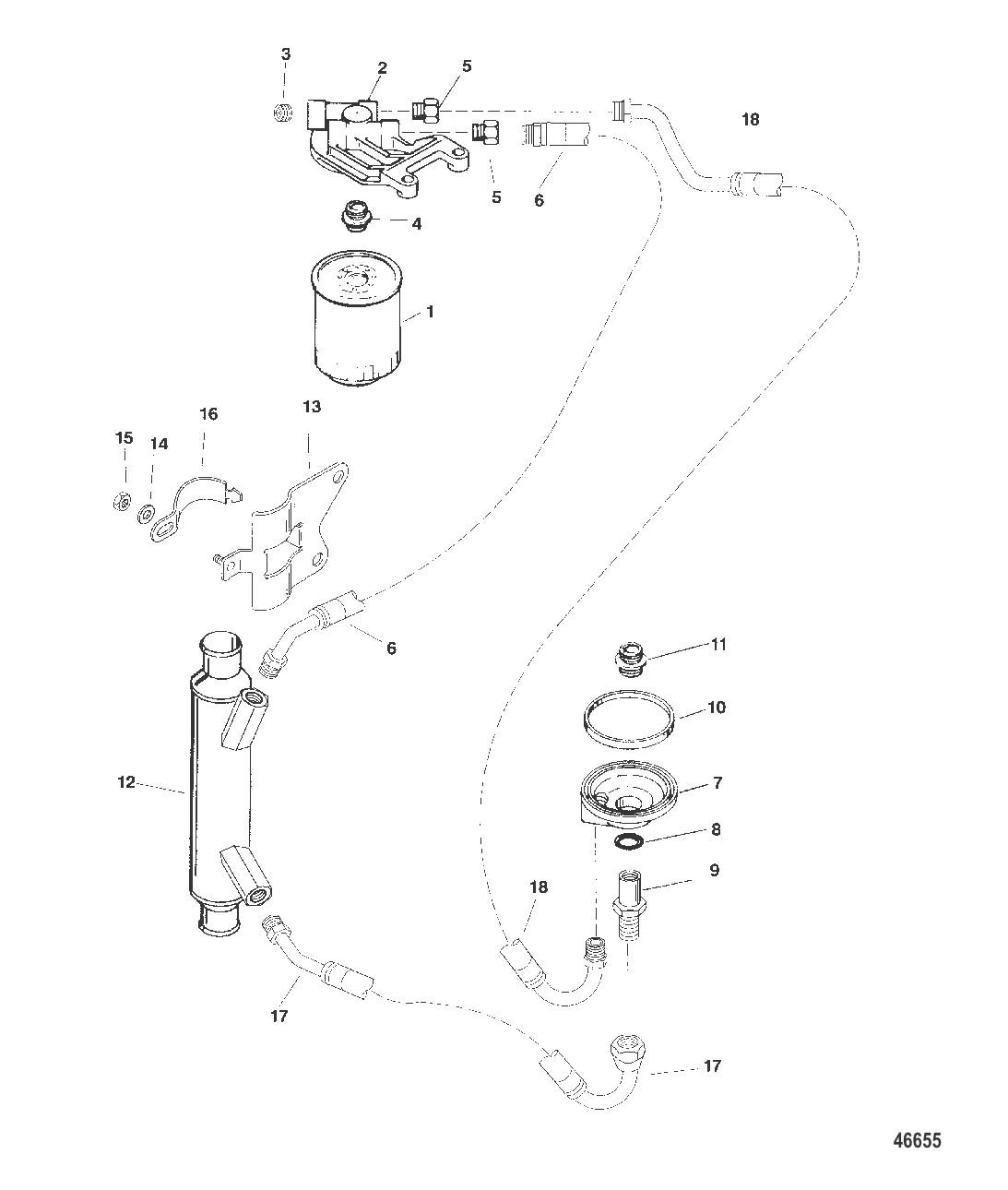 3
2
5
18
5
6
4
1
16
13
15
14
6
11
10
12
7
8
9
18
17
17
46655