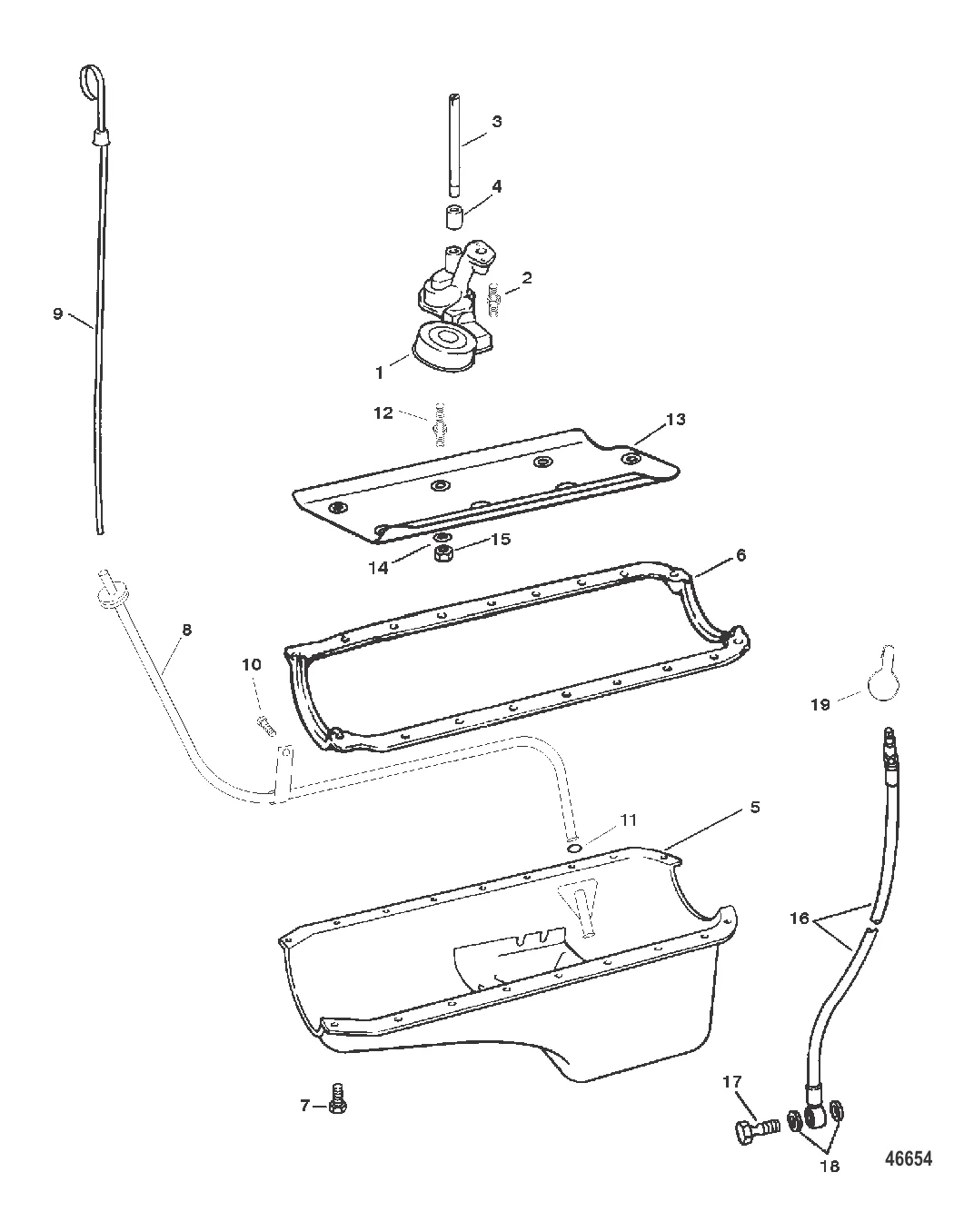 3
4
2
9
1
12
13
14
15
6
8
10
19
11
5
16
7
17
18
46654