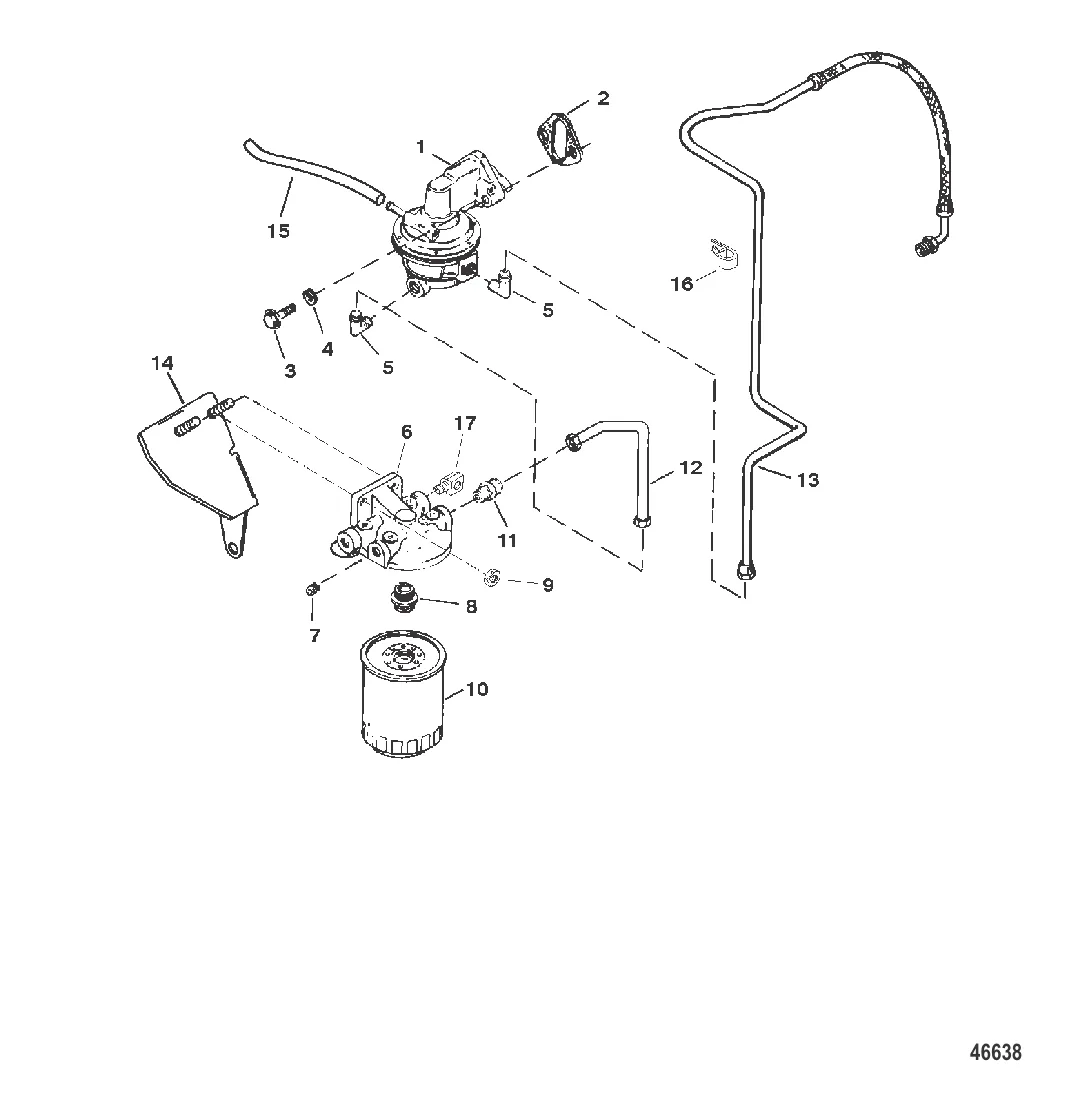 2
1
15
16
5
4
3
5
14
6
17
12
13
11
9
8
7
10
46638