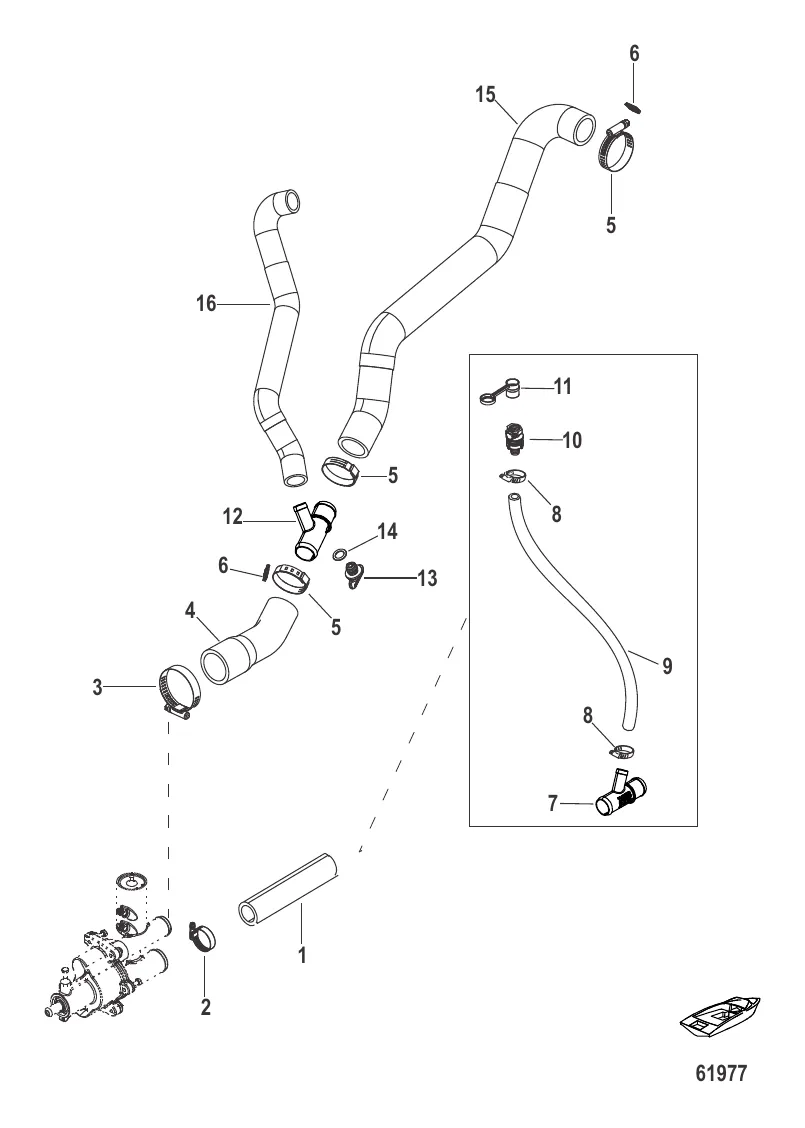 6
15
5
16
11
10
8
5
12
14
6
13
5
4
9
3
8
7
1
2
61977