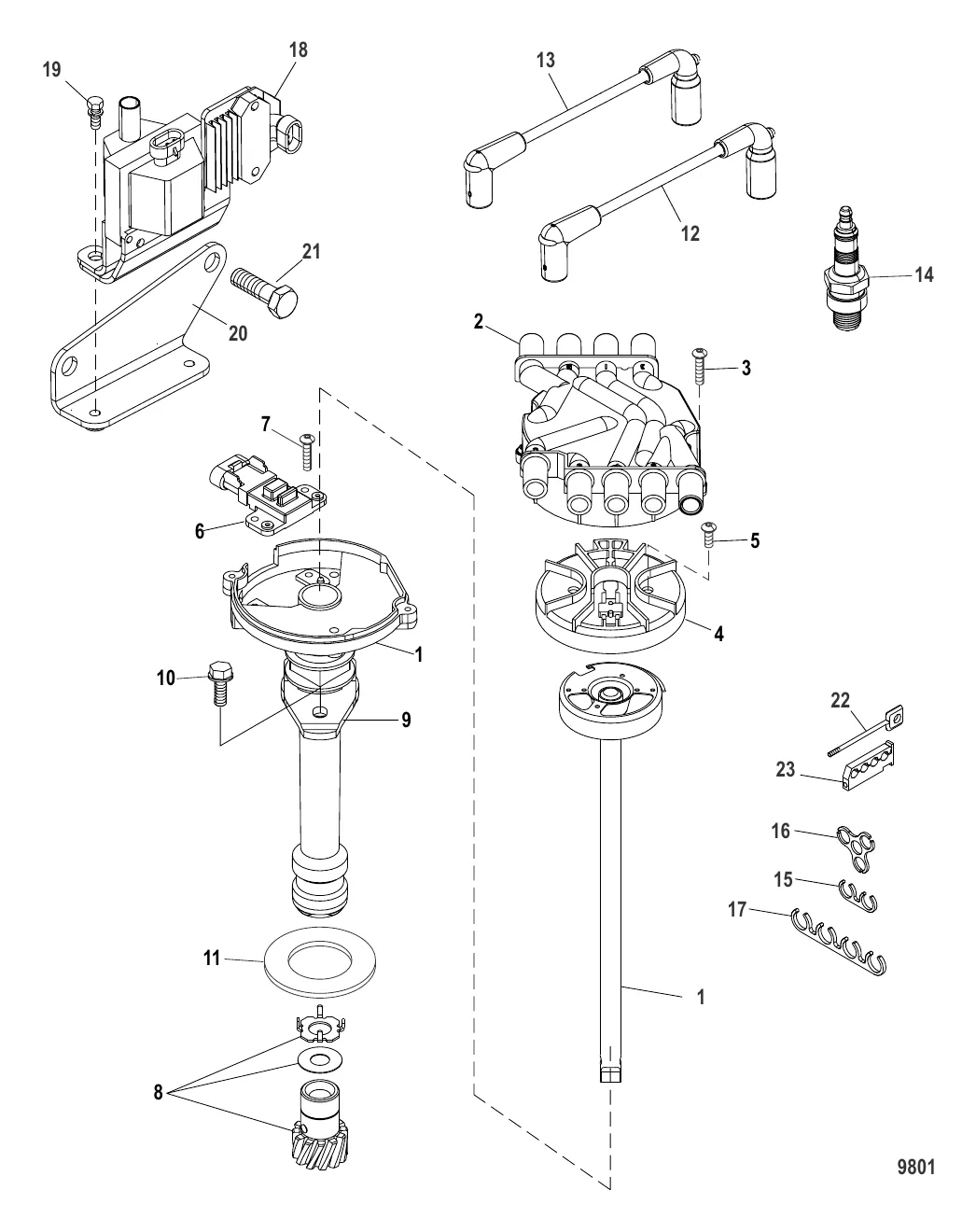 19
18
13
12
14
21
20
2
3
7
6
5
4
1
10
9
22
23
16
15
17
11
1
8
9801