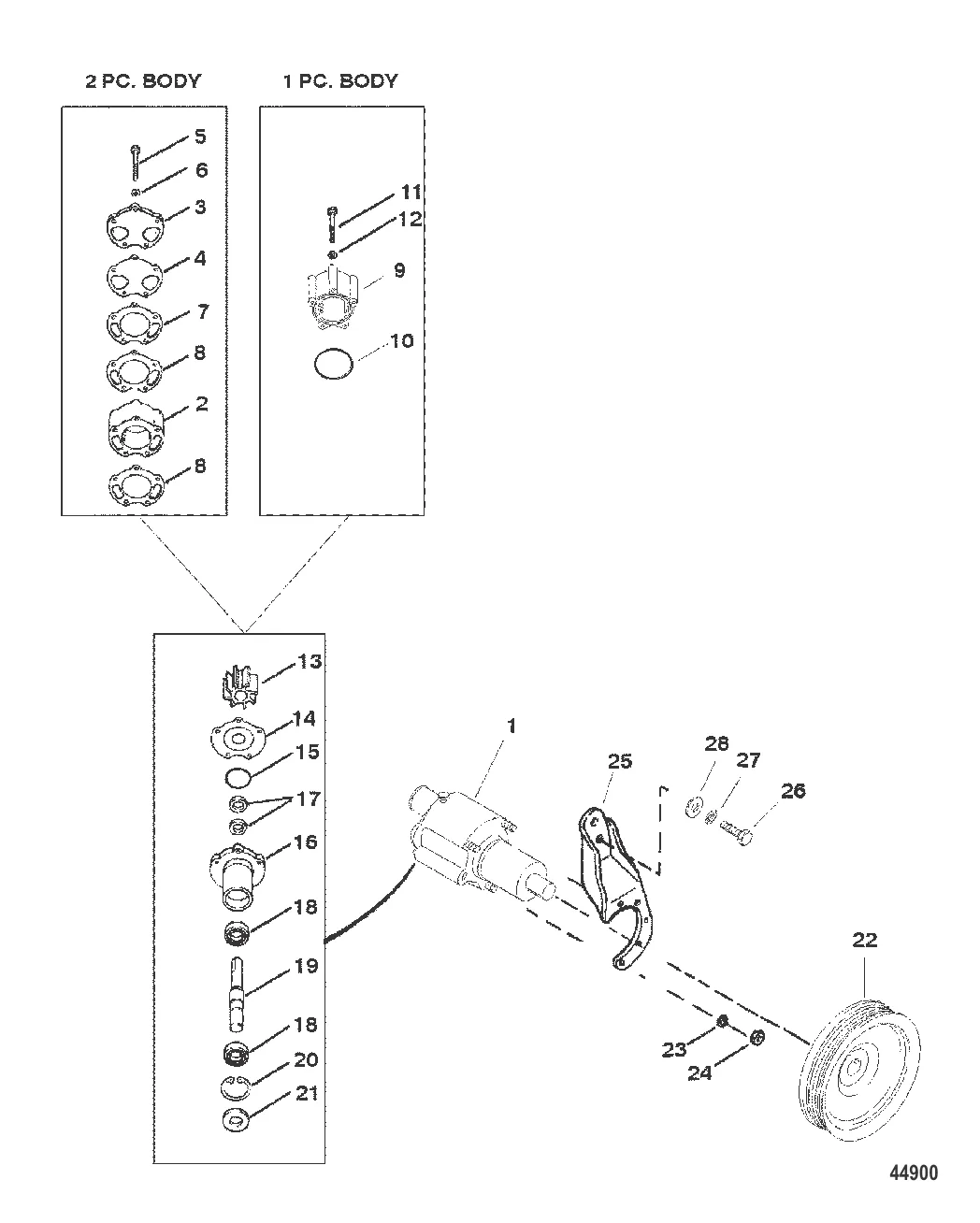 2 PC. BODY

5
6
3
4
7
8
2
8

1 PC. BODY

11
12
9
10

13
14
15
17
16
18
19
18
20
21

1
25
28
27
26
22
23
24

44900