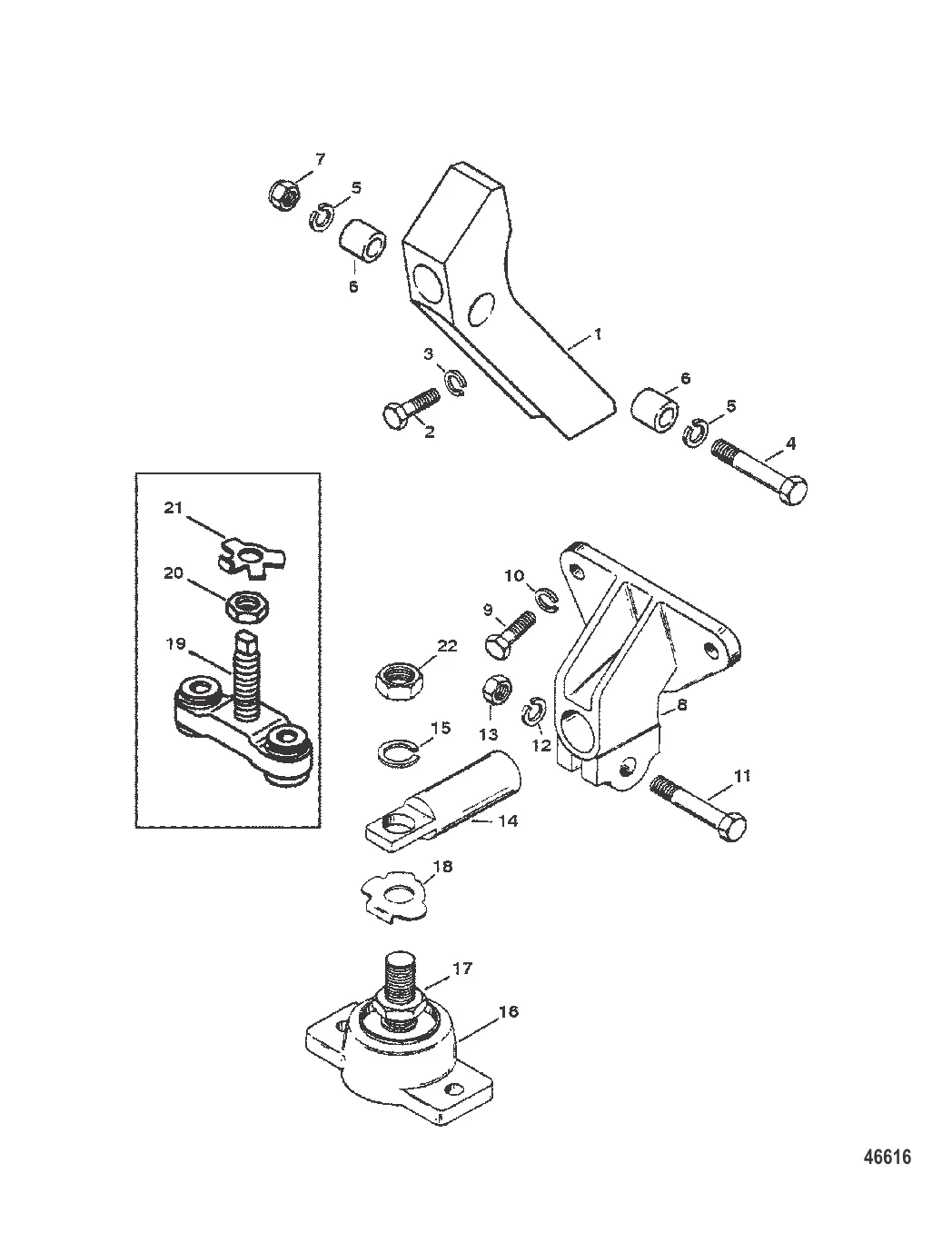 7
5
6
1
3
2
6
5
4
21
20
19
10
9
22
13
12
8
15
11
14
18
17
16
46616