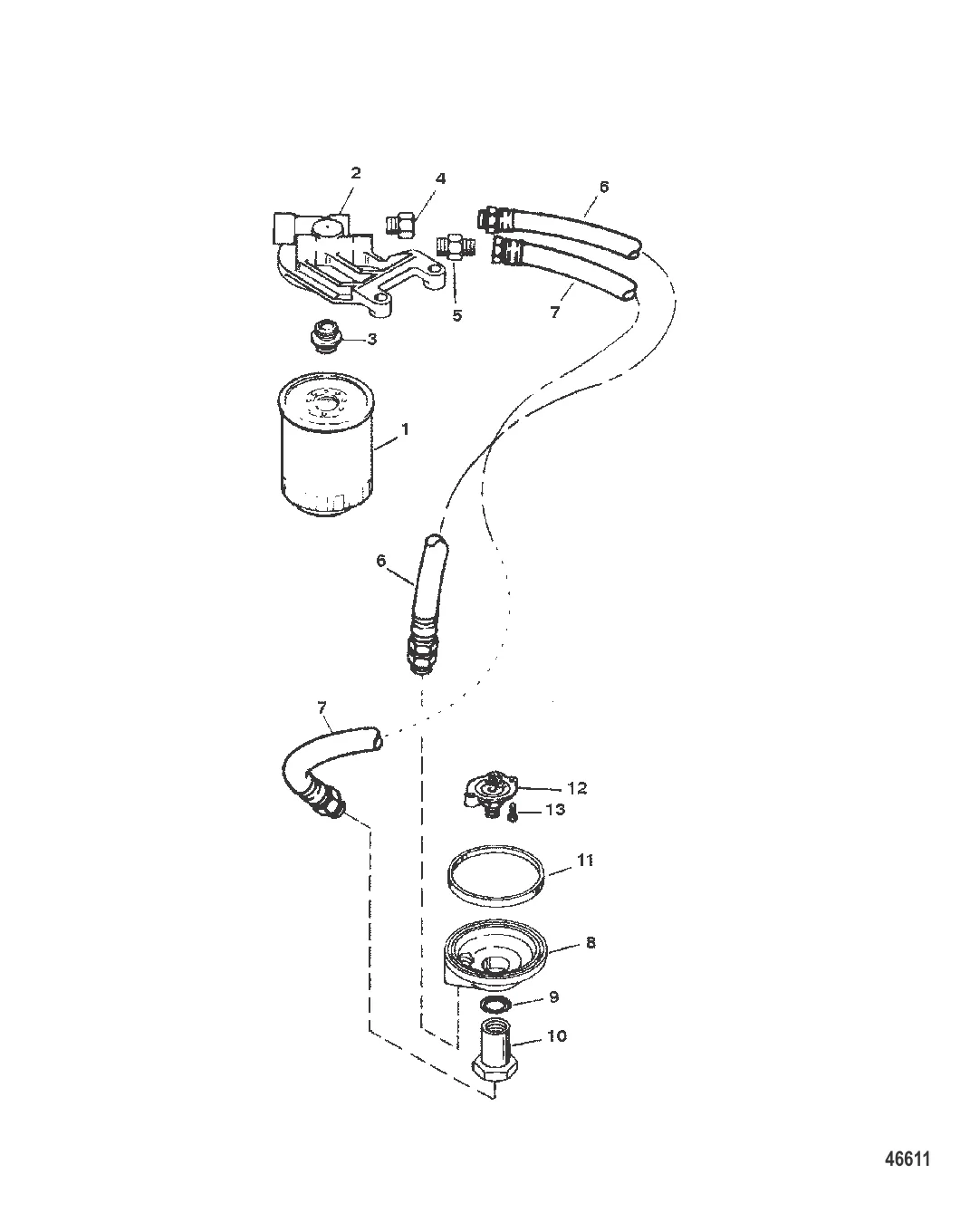 2
4
6
5
7
3
1
6
7
12
13
11
8
9
10
46611