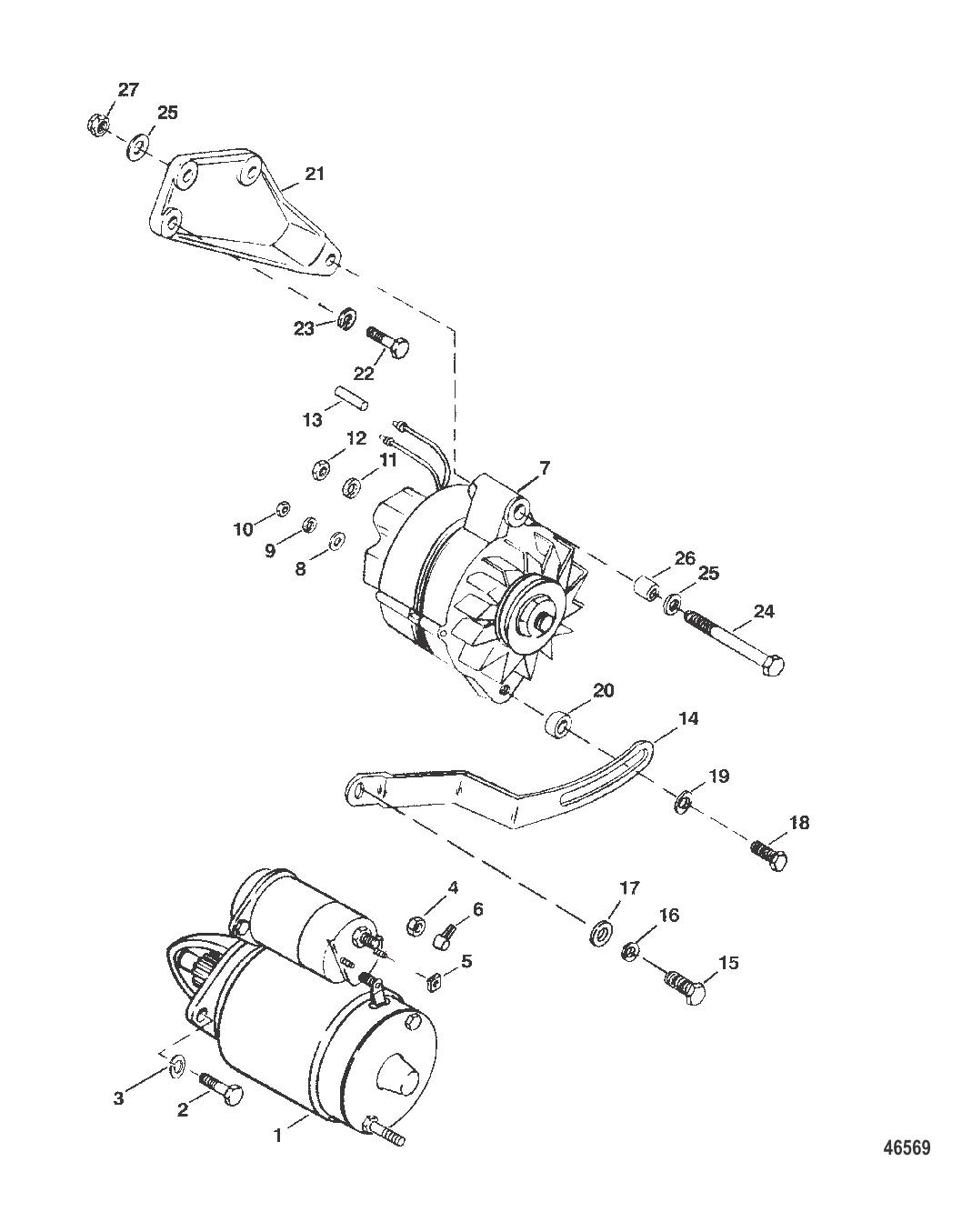 27
25
21
23
22
13
12
11
7
10
9
8
26
25
24
20
14
19
18
4
6
5
17
16
15
3
2
1
46569