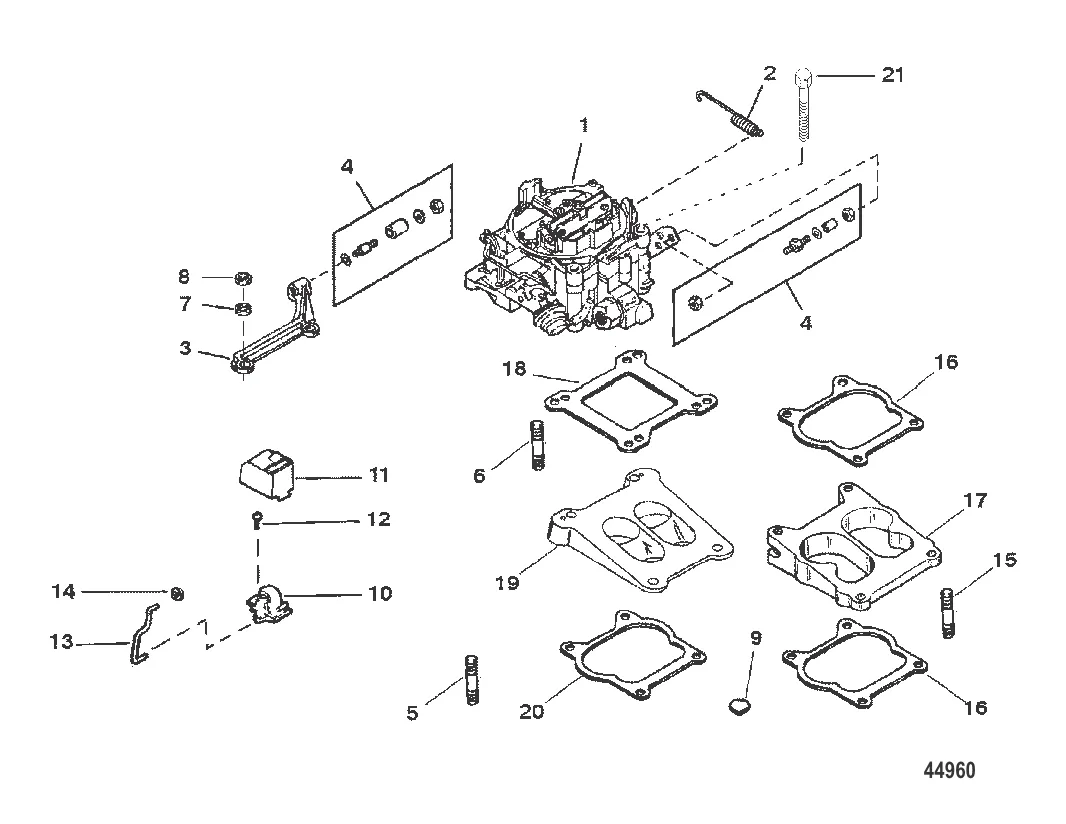 2
21
1
4
8
7
3
4
18
16
6
11
12
17
19
15
14
10
13
9
5
20
16
44960